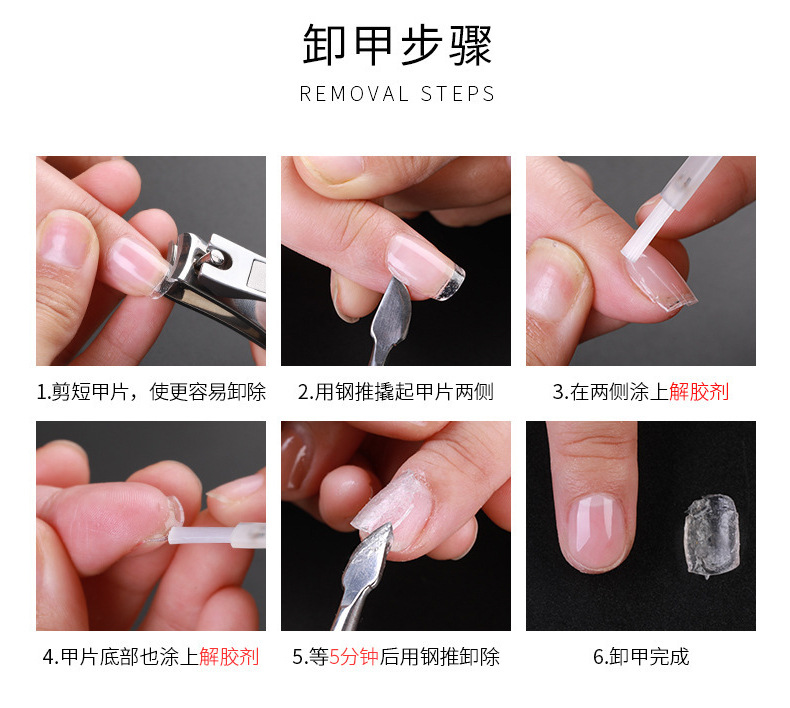 卸甲步骤
REMOVAL STEPS

1.剪短甲片，使更容易卸除

2.用钢推撬起甲片两侧

3.在两侧涂上解胶剂

4.甲片底部也涂上解胶剂

5.等5分钟后用钢推卸除

6.卸甲完成