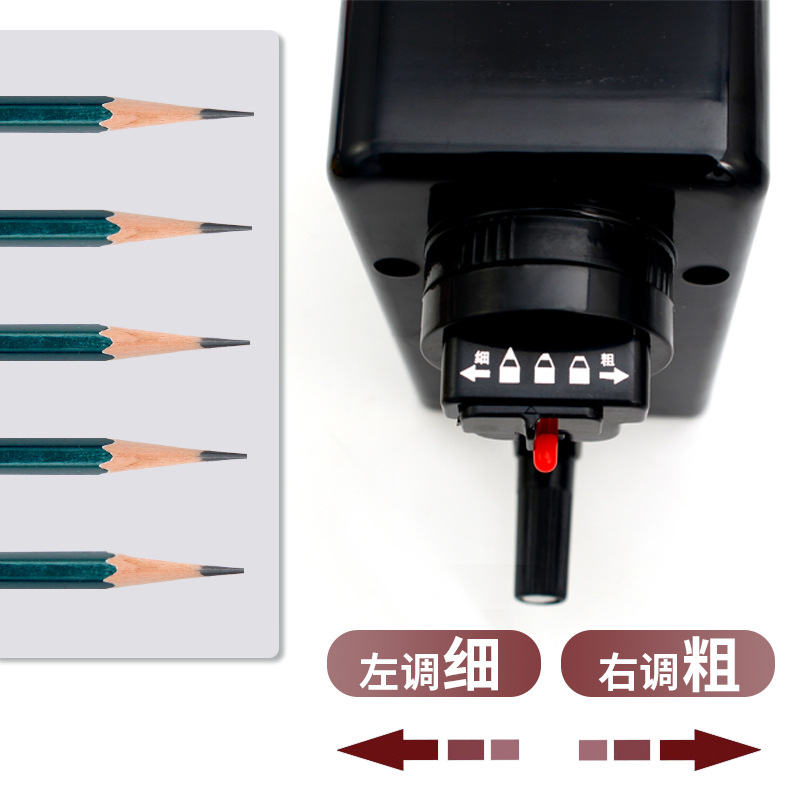 细 粗

左调细

右调粗