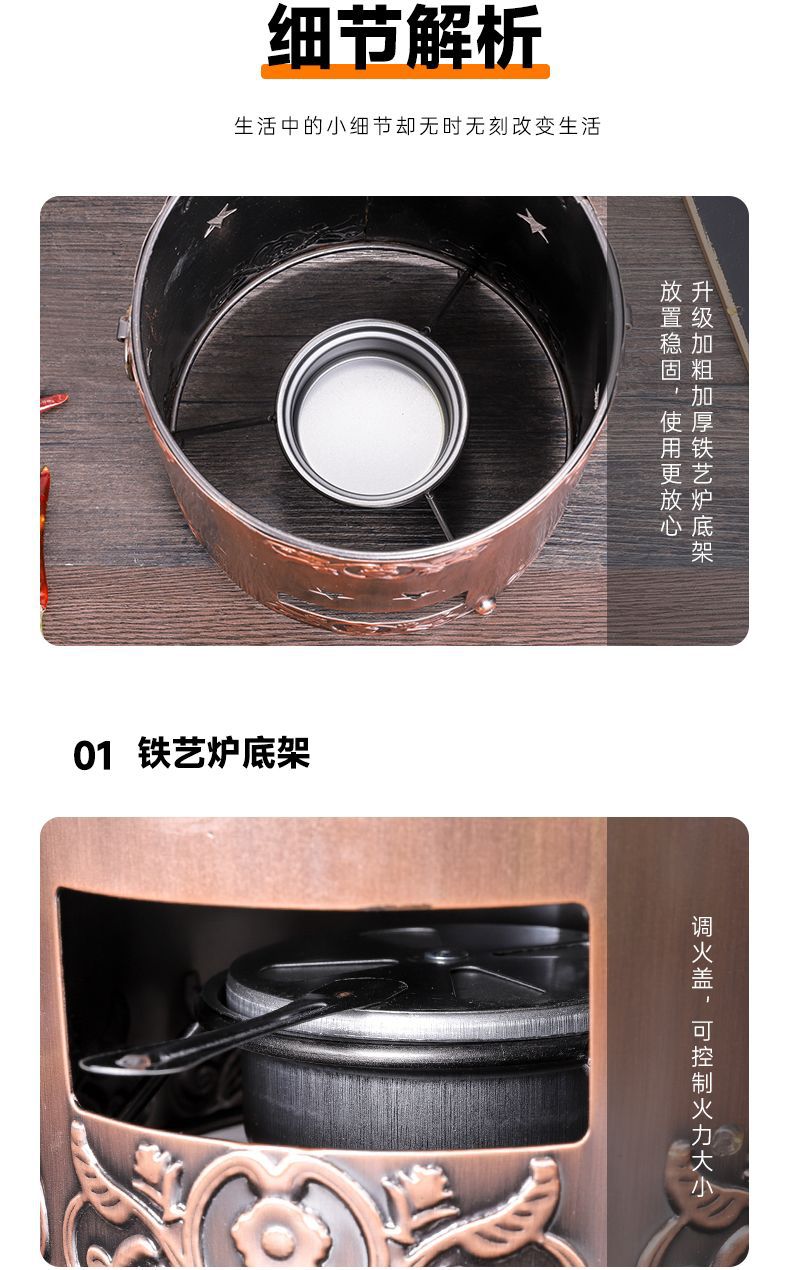 细节解析

生活中的小细节却无时无刻改变生活

升级加粗加厚铁艺炉底架
放置稳固，使用更放心

01 铁艺炉底架

调火盖，可控制火力大小