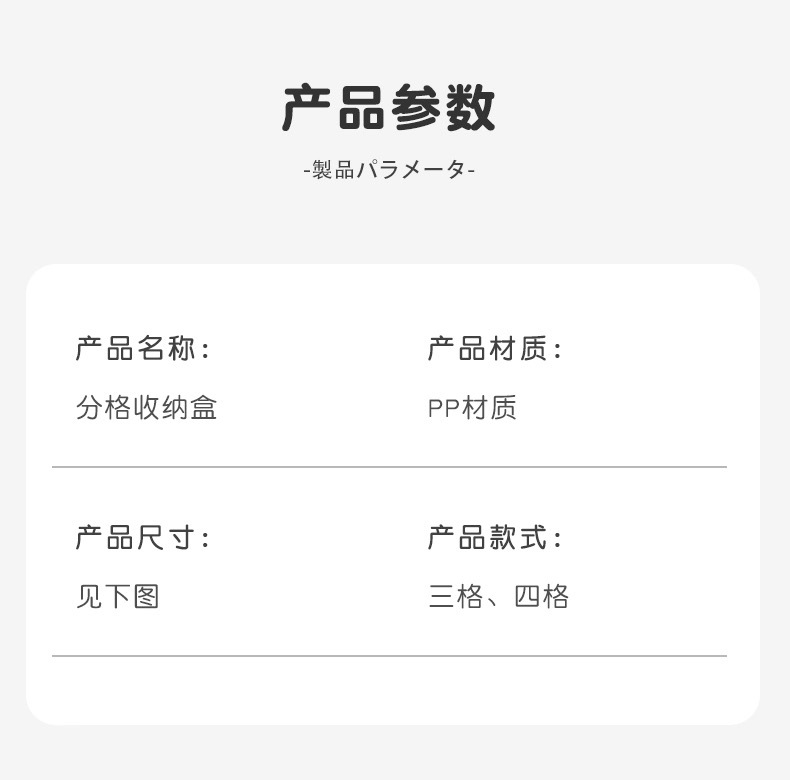 产品参数

-製品パラメータ-

产品名称：

分格收纳盒

产品材质：

PP材质

产品尺寸：

见下图

产品款式：

三格、四格