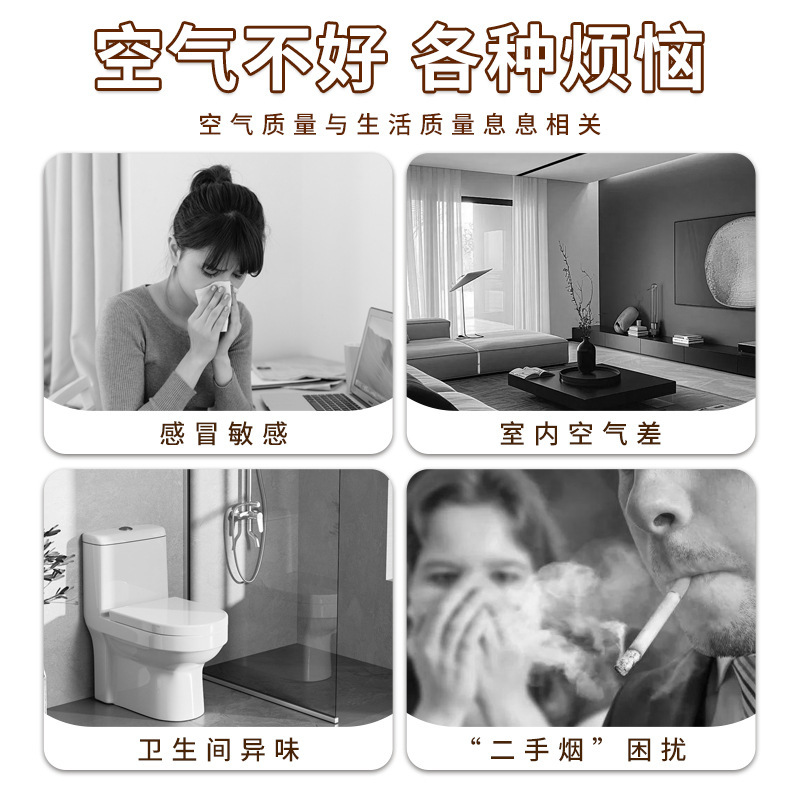 空气不好 各种烦恼

空气质量与生活质量息息相关

感冒敏感

室内空气差

卫生间异味

“二手烟”困扰