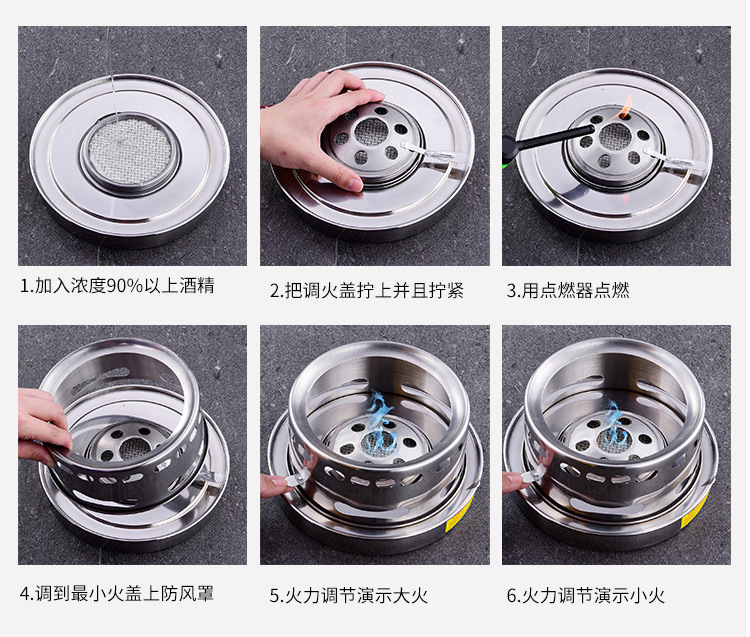 1.加入浓度90%以上酒精

2.把调火盖拧上并且拧紧

3.用点燃器点燃

4.调到最小火盖上防风罩

5.火力调节演示大火

6.火力调节演示小火