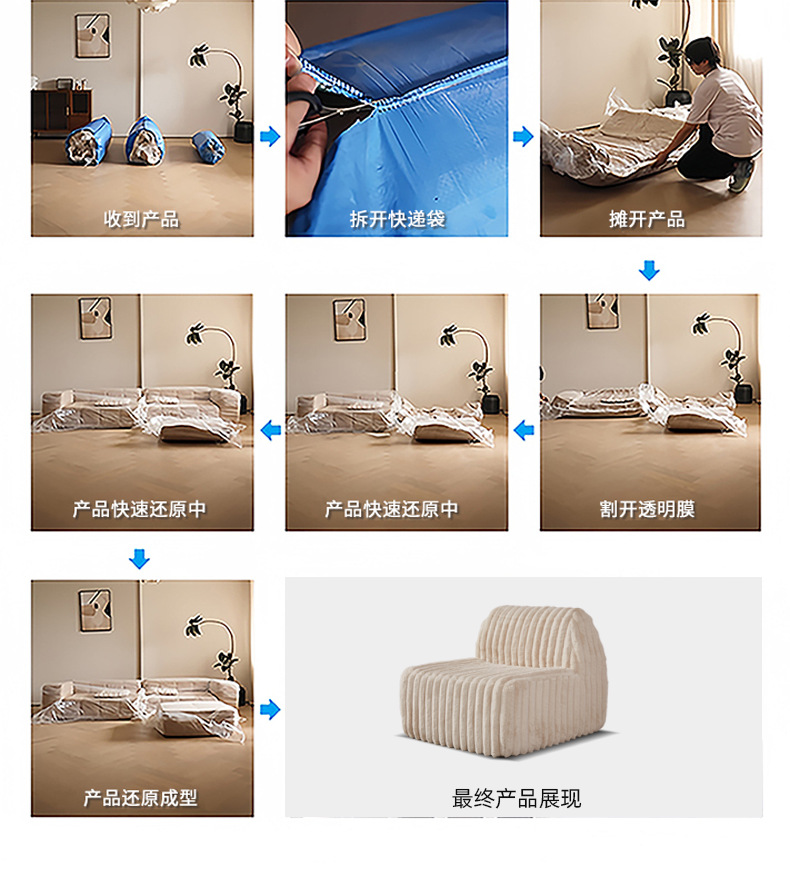 收到产品

拆开快递袋

摊开产品

割开透明膜

产品快速还原中

产品快速还原中

产品还原成型

最终产品展现