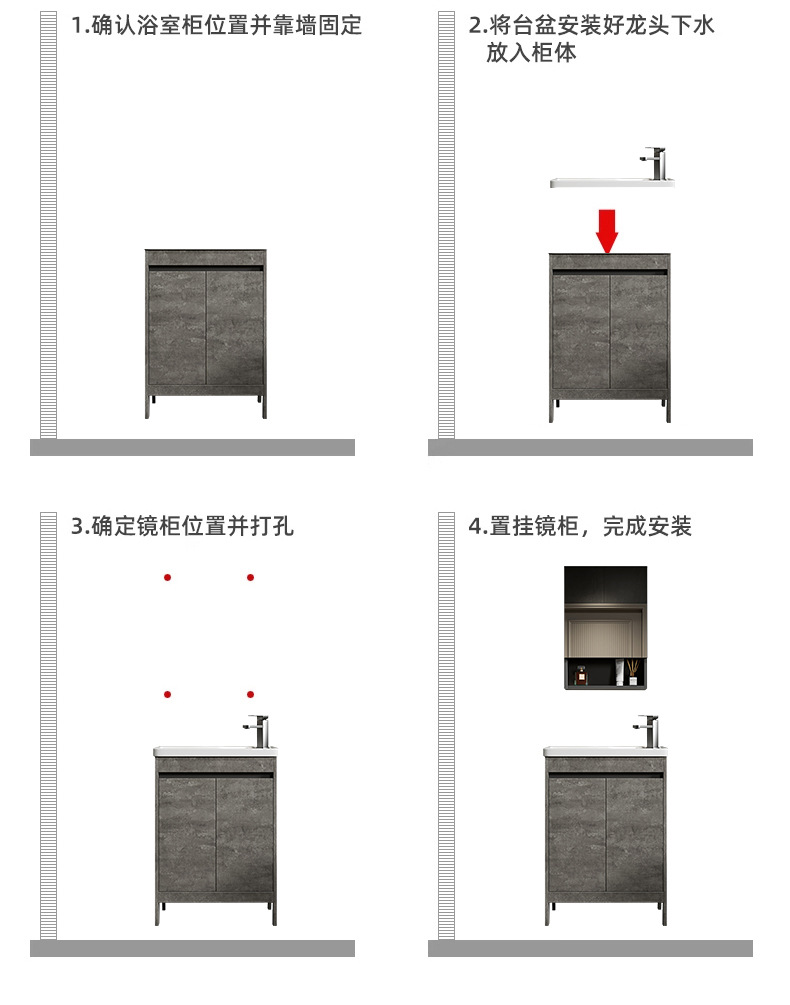 1.确认浴室柜位置并靠墙固定

2.将台盆安装好龙头下水放入柜体

3.确定镜柜位置并打孔

4.置挂镜柜，完成安装