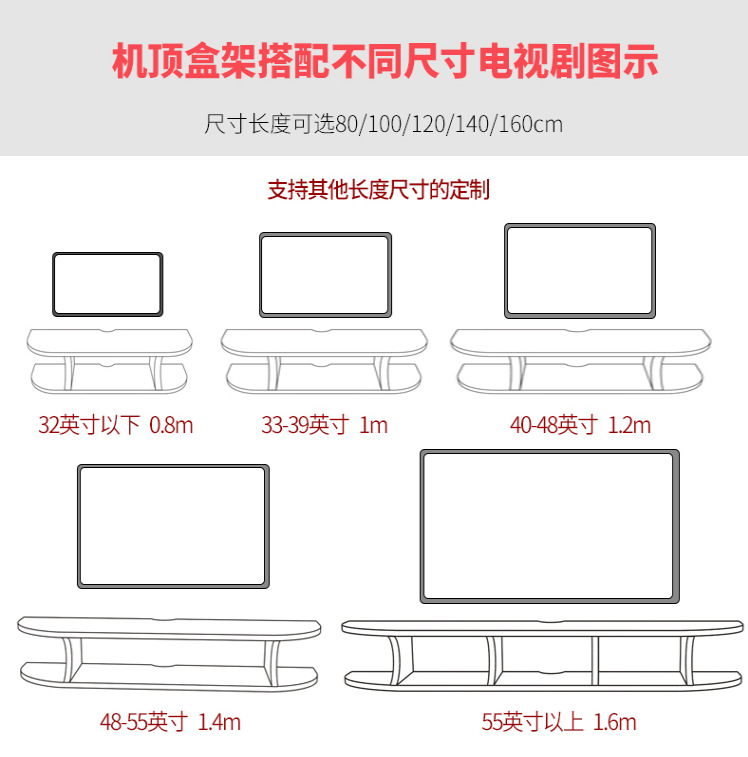 机顶盒架搭配不同尺寸电视剧图示

尺寸长度可选80/100/120/140/160cm

支持其他长度尺寸的定制

32英寸以下 0.8m

33-39英寸 1m

40-48英寸 1.2m

48-55英寸 1.4m

55英寸以上 1.6m