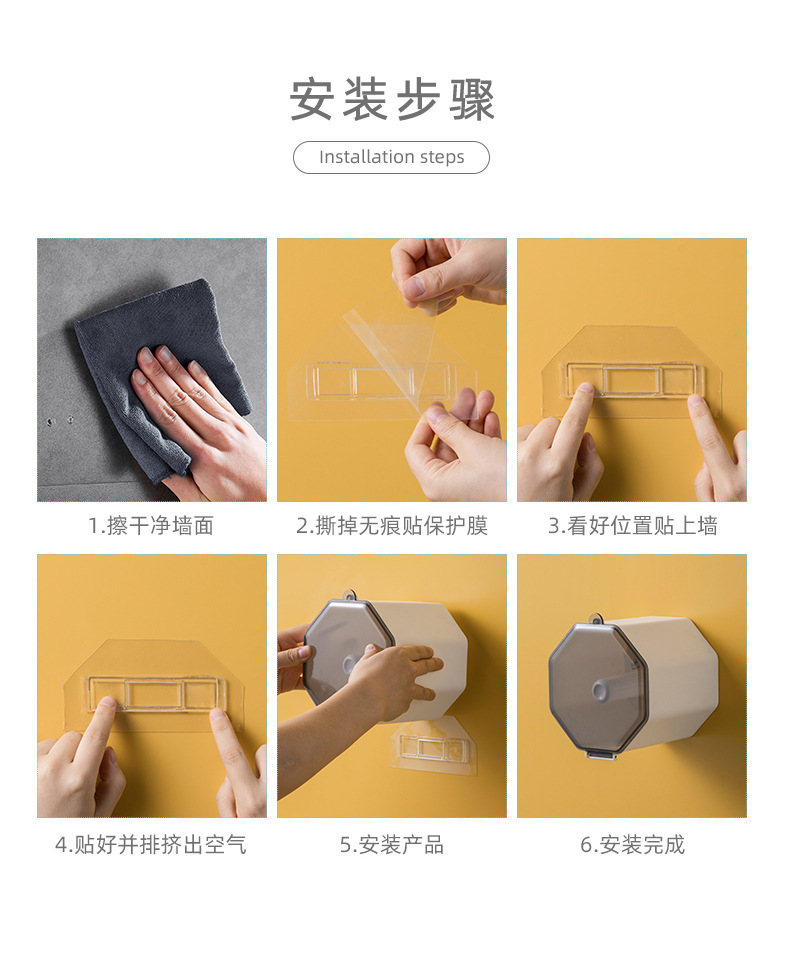 安装步骤

Installation steps

1.擦干净墙面

2.撕掉无痕贴保护膜

3.看好位置贴上墙

4.贴好并排挤出空气

5.安装产品

6.安装完成