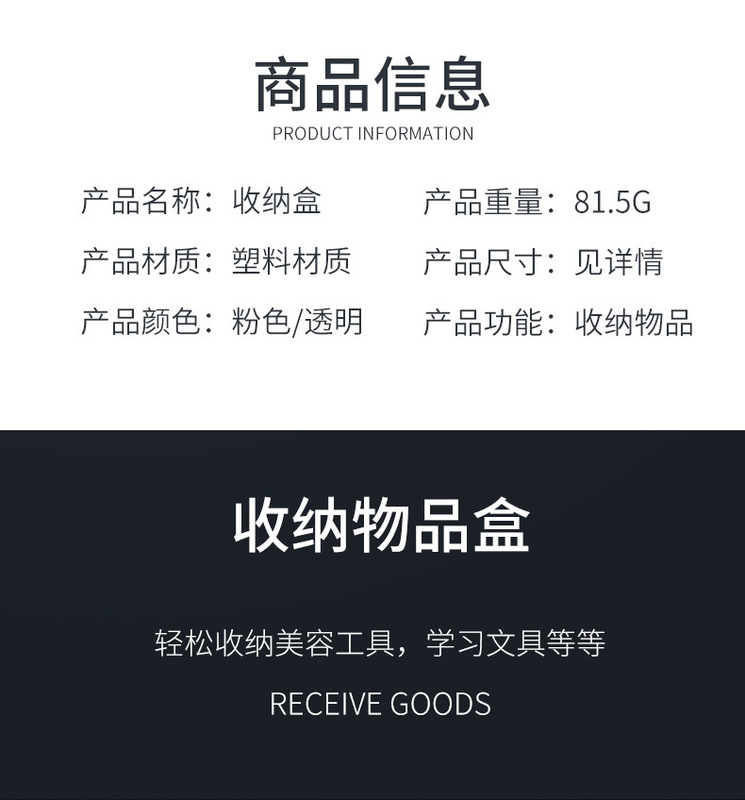 商品信息
PRODUCT INFORMATION

产品名称：收纳盒
产品材质：塑料材质
产品颜色：粉色/透明

产品重量：81.5G
产品尺寸：见详情
产品功能：收纳物品

收纳物品盒

轻松收纳美容工具，学习文具等等

RECEIVE GOODS