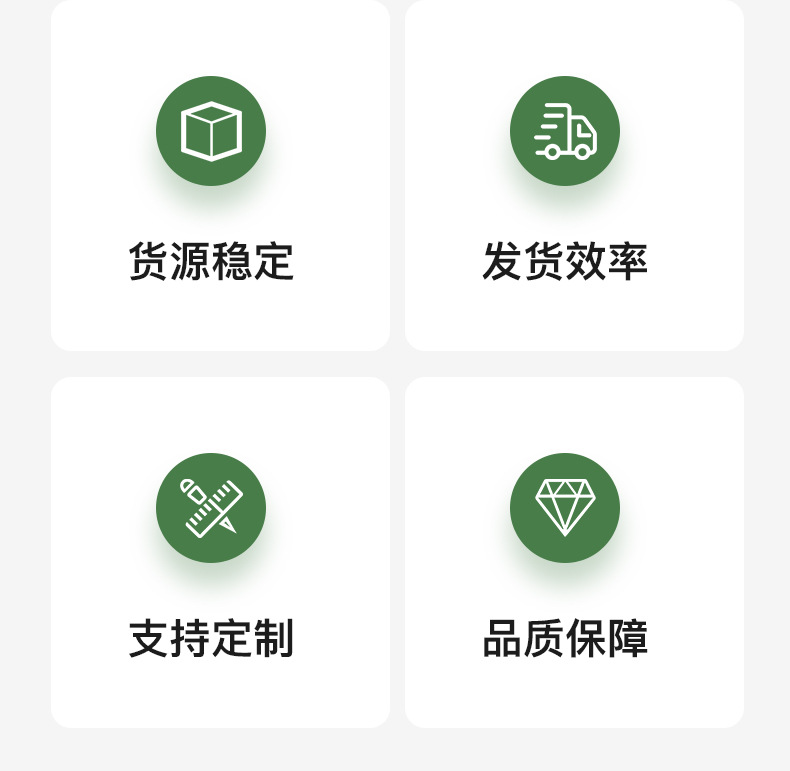 货源稳定

发货效率

支持定制

品质保障