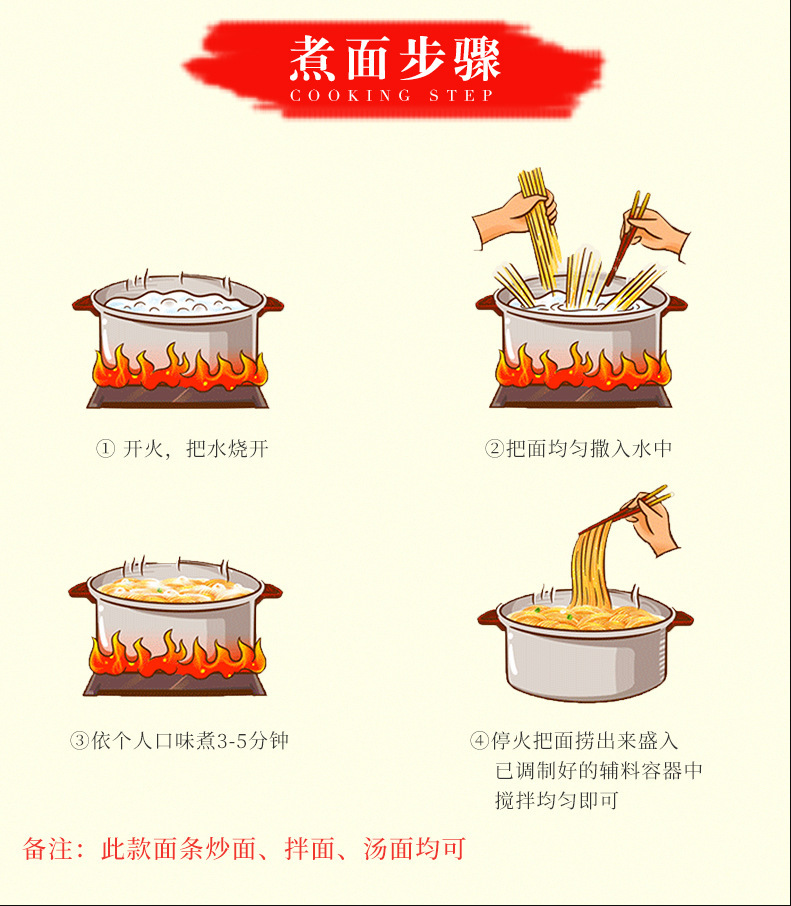 煮面步骤
COOKING STEP

① 开火，把水烧开

②把面均匀撒入水中

③依个人口味煮3-5分钟

④停火把面捞出来盛入已调制好的辅料容器中搅拌均匀即可

备注：此款面条炒面、拌面、汤面均可