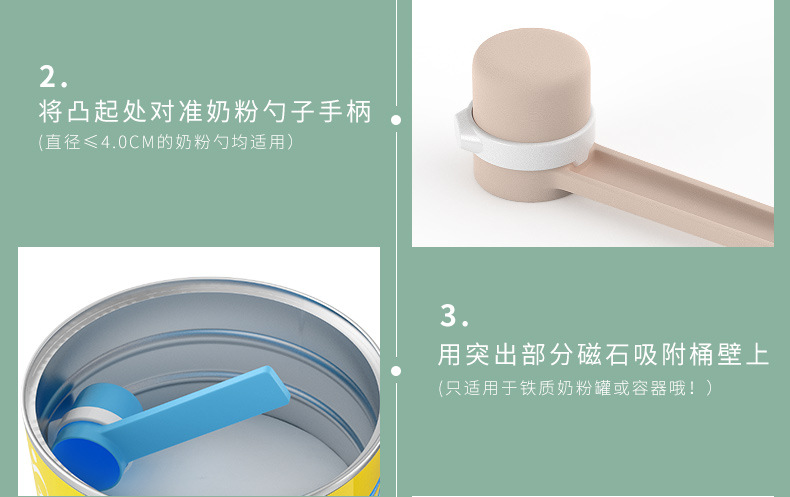 2.
将凸起处对准奶粉勺子手柄
(直径≤4.0CM的奶粉勺均适用)

3.
用突出部分磁石吸附桶壁上
(只适用于铁质奶粉罐或容器哦!)