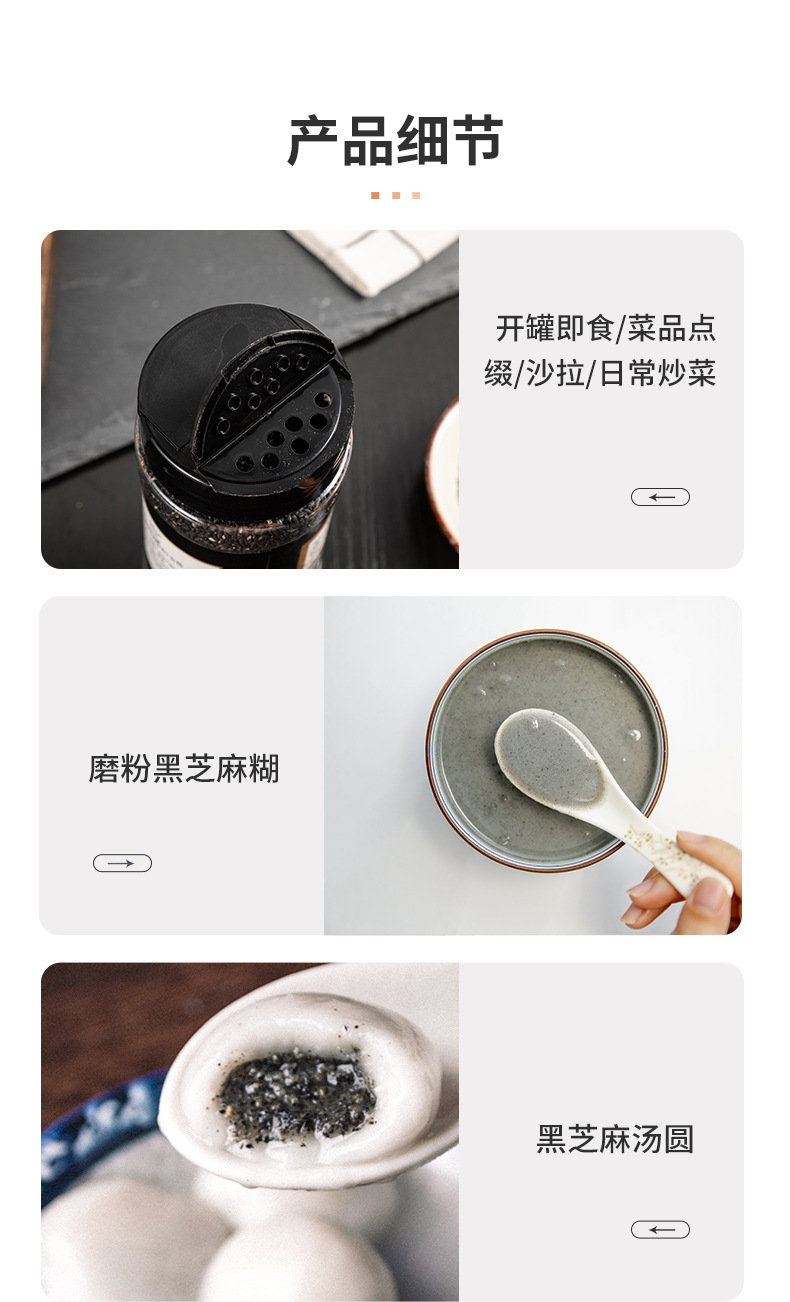 产品细节

开罐即食/菜品点缀/沙拉/日常炒菜

磨粉黑芝麻糊

黑芝麻汤圆