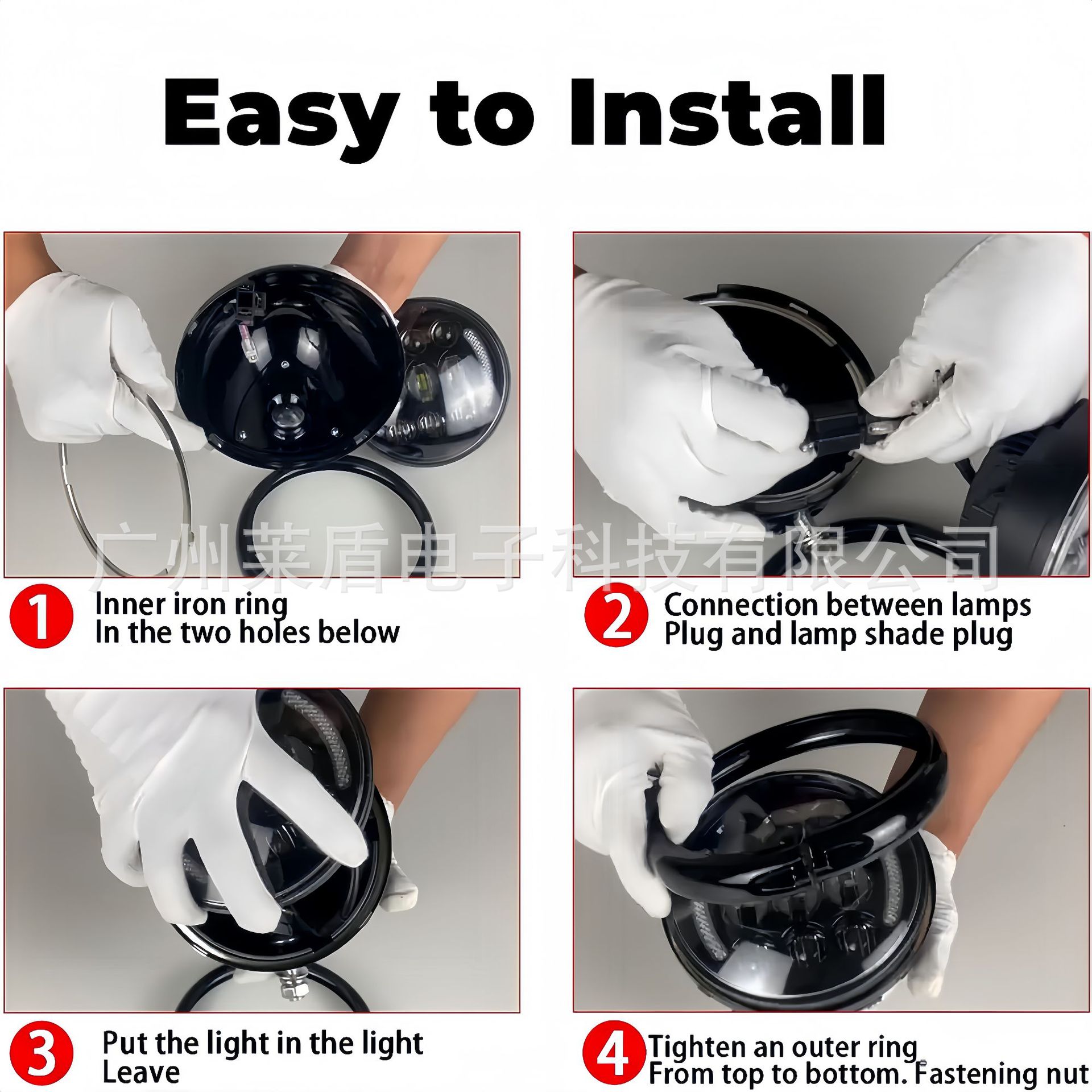 Easy to Install

广州莱盾电子科技有限公司

1 Inner iron ring
In the two holes below

2 Connection between lamps
Plug and lamp shade plug

3 Put the light in the light
Leave

4 Tighten an outer ring
From top to bottom. Fastening nut