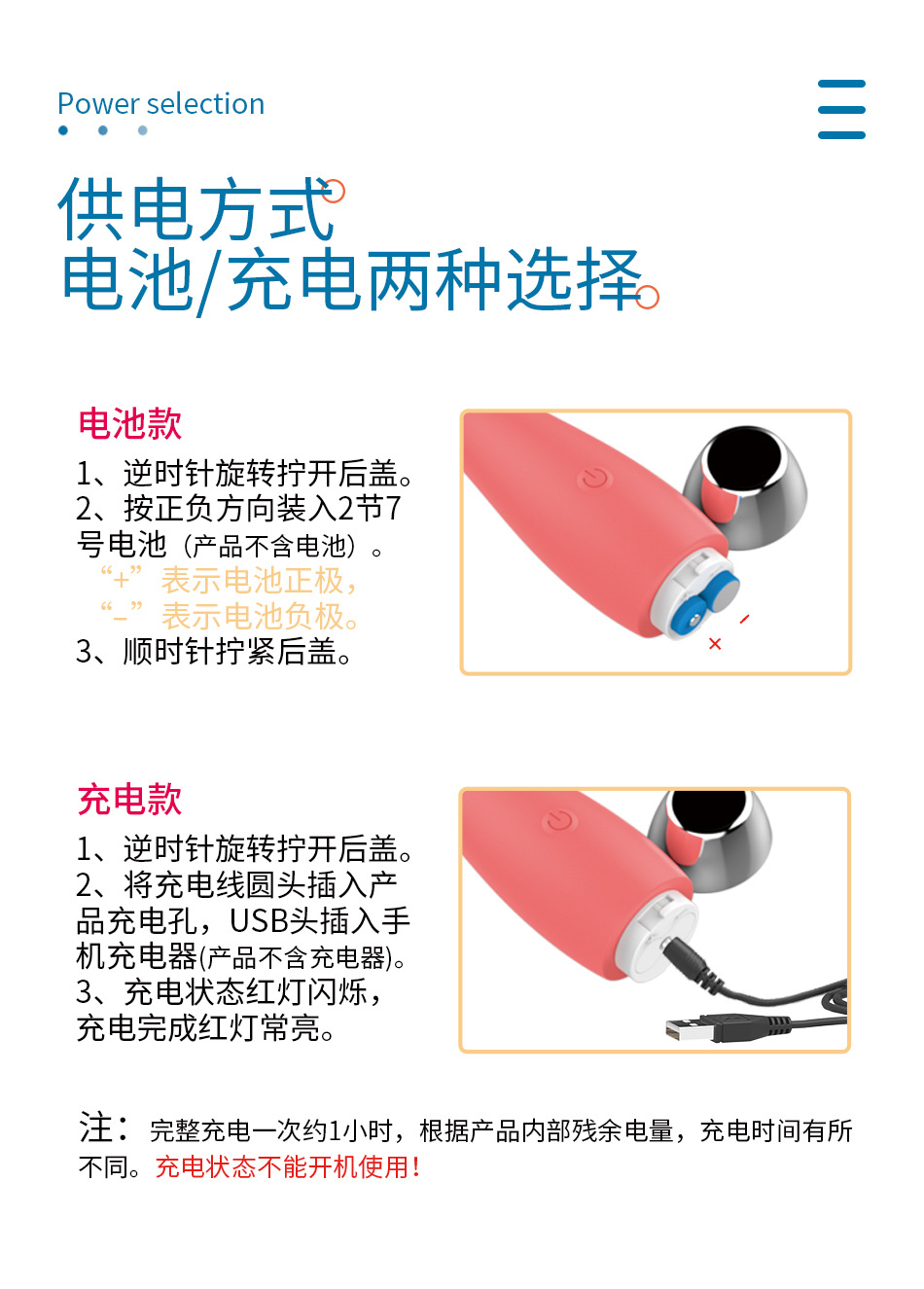 Power selection

供电方式
电池/充电两种选择

电池款
1、逆时针旋转拧开后盖。
2、按正负方向装入2节7号电池（产品不含电池）。
“+”表示电池正极，
“-”表示电池负极。
3、顺时针拧紧后盖。

充电款
1、逆时针旋转拧开后盖。
2、将充电线圆头插入产品充电孔，USB头插入手机充电器(产品不含充电器)。
3、充电状态红灯闪烁，充电完成红灯常亮。

注：完整充电一次约1小时，根据产品内部残余电量，充电时间有所不同。充电状态不能开机使用！