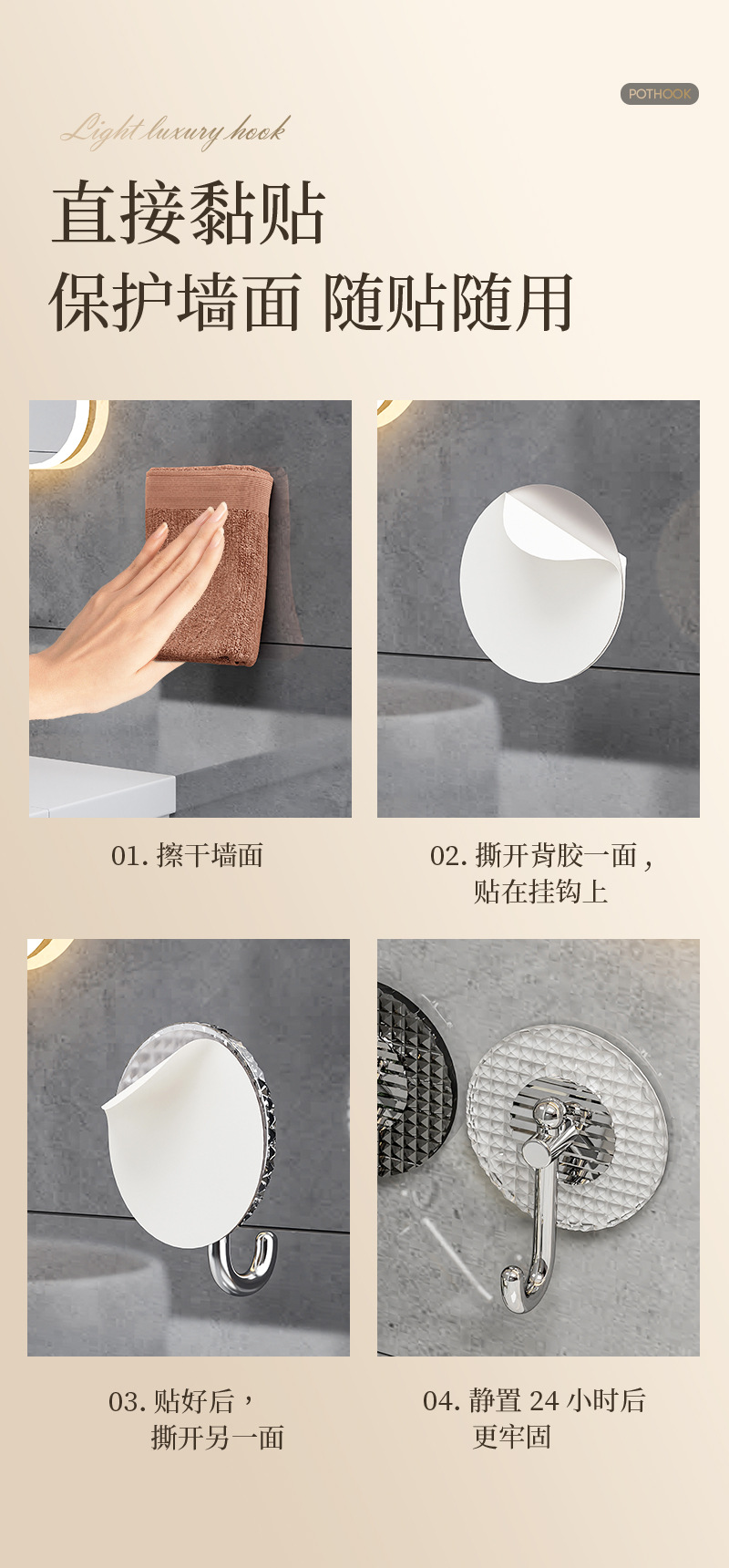 POTHOOK

Light luxury hook

直接黏贴

保护墙面 随贴随用

01. 擦干墙面

02. 撕开背胶一面，贴在挂钩上

03. 贴好后，撕开另一面

04. 静置 24 小时后更牢固