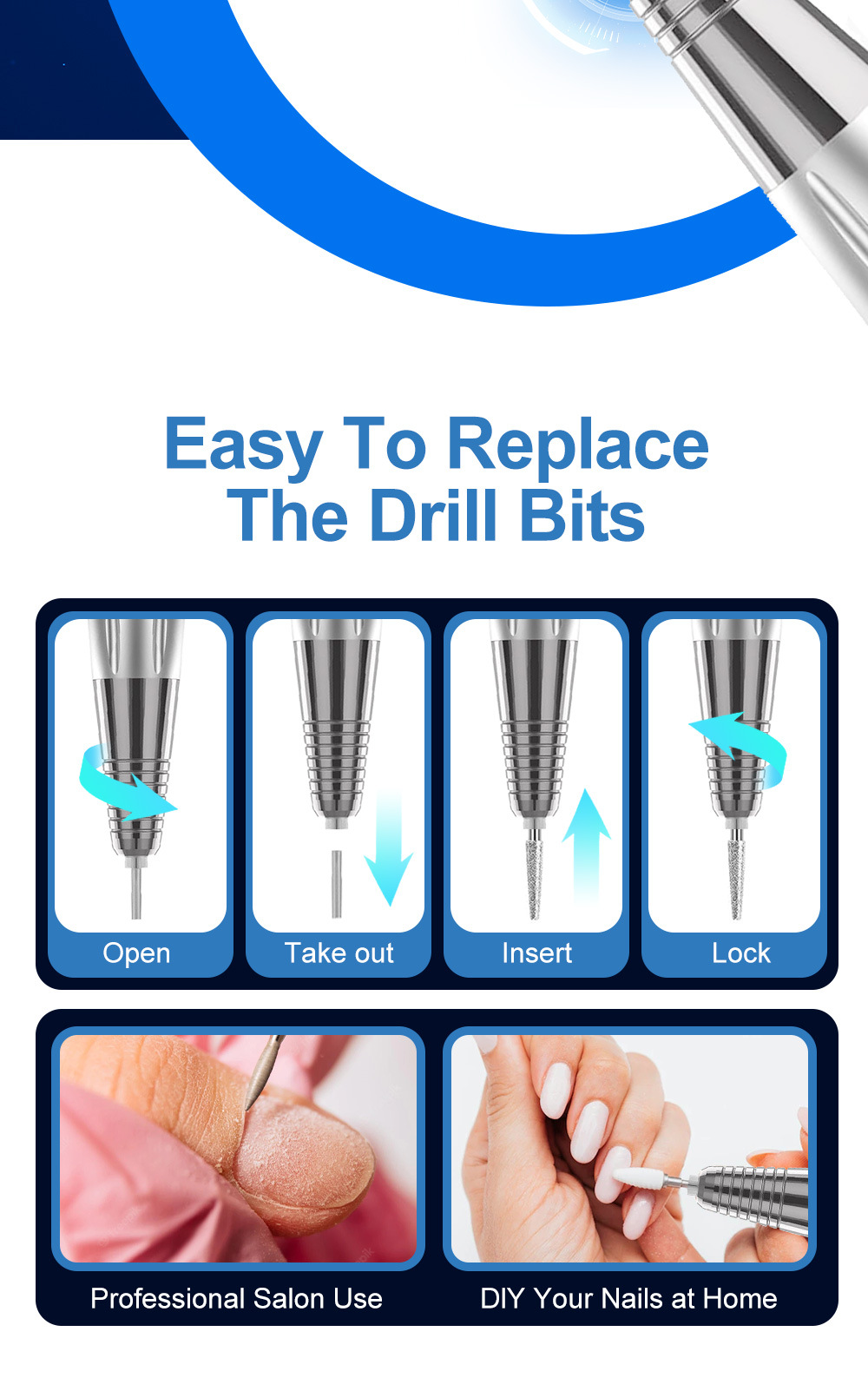 Easy To Replace
The Drill Bits

Open

Take out

Insert

Lock

Professional Salon Use

DIY Your Nails at Home