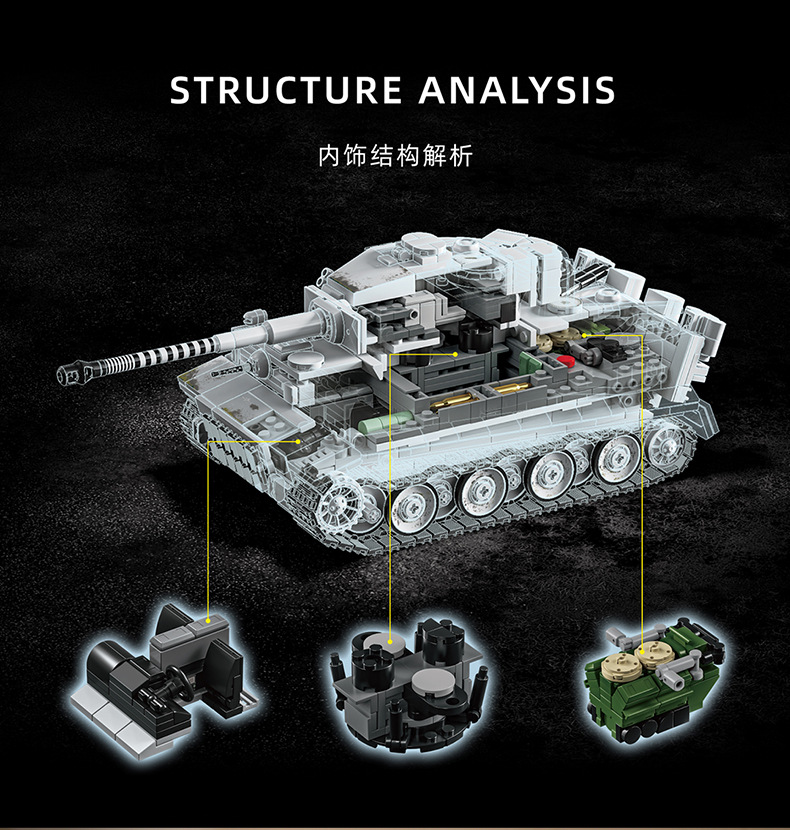 STRUCTURE ANALYSIS

内饰结构解析