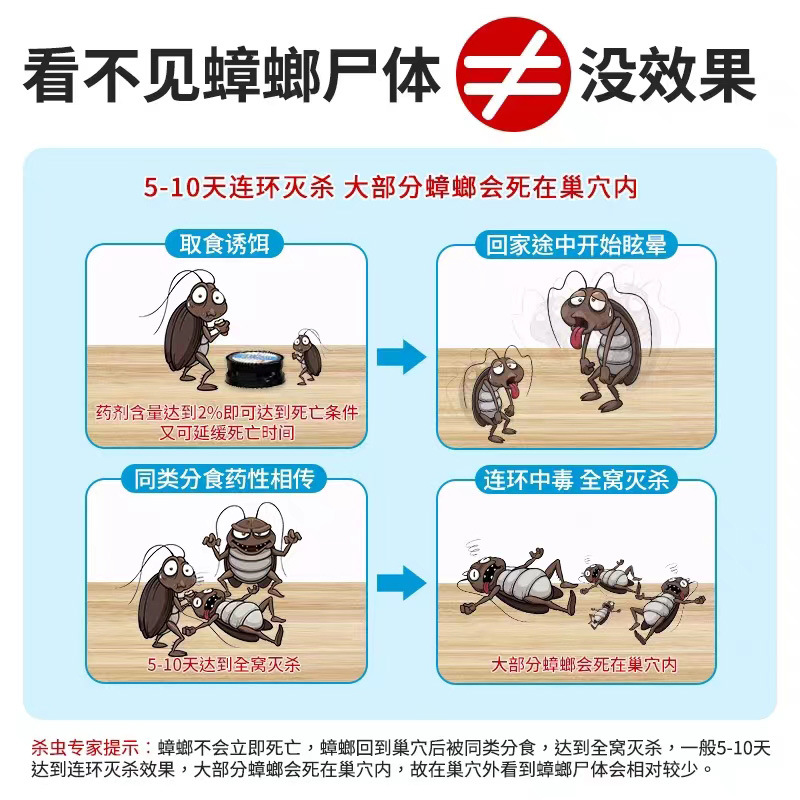 看不见蟑螂尸体 ≠ 没效果

5-10天连环灭杀 大部分蟑螂会死在巢穴内

取食诱饵

药剂含量达到2%即可达到死亡条件
又可延缓死亡时间

回家途中开始眩晕

同类分食药性相传

5-10天达到全窝灭杀

连环中毒 全窝灭杀

大部分蟑螂会死在巢穴内

杀虫专家提示：蟑螂不会立即死亡，蟑螂回到巢穴后被同类分食，达到全窝灭杀，一般5-10天达到连环灭杀效果，大部分蟑螂会死在巢穴内，故在巢穴外看到蟑螂尸体会相对较少。