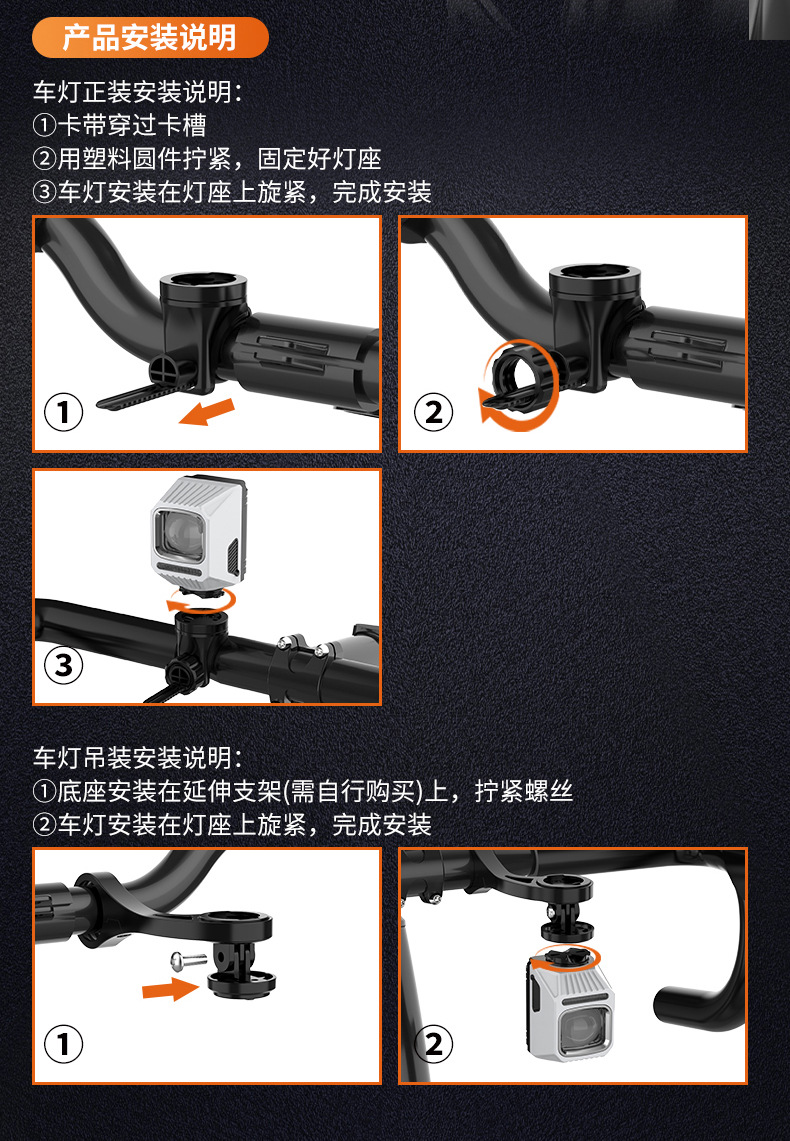 产品安装说明

车灯正装安装说明：
①卡带穿过卡槽
②用塑料圆件拧紧，固定好灯座
③车灯安装在灯座上旋紧，完成安装

①

②

③

车灯吊装安装说明：
①底座安装在延伸支架(需自行购买)上，拧紧螺丝
②车灯安装在灯座上旋紧，完成安装

①

②