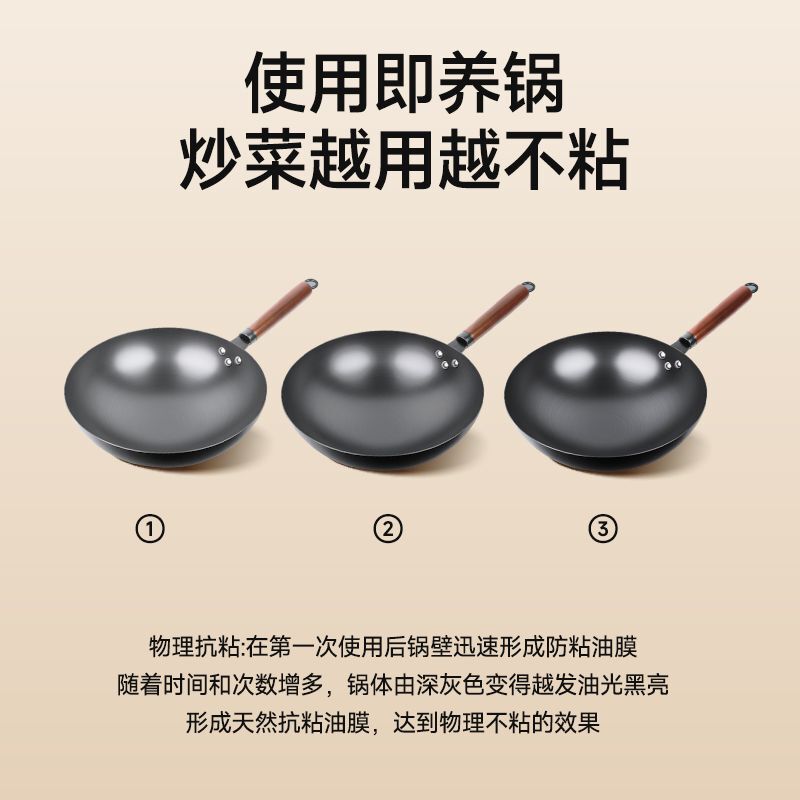 使用即养锅
炒菜越用越不粘

①

②

③

物理抗粘:在第一次使用后锅壁迅速形成防粘油膜
随着时间和次数增多，锅体由深灰色变得越发油光黑亮
形成天然抗粘油膜，达到物理不粘的效果