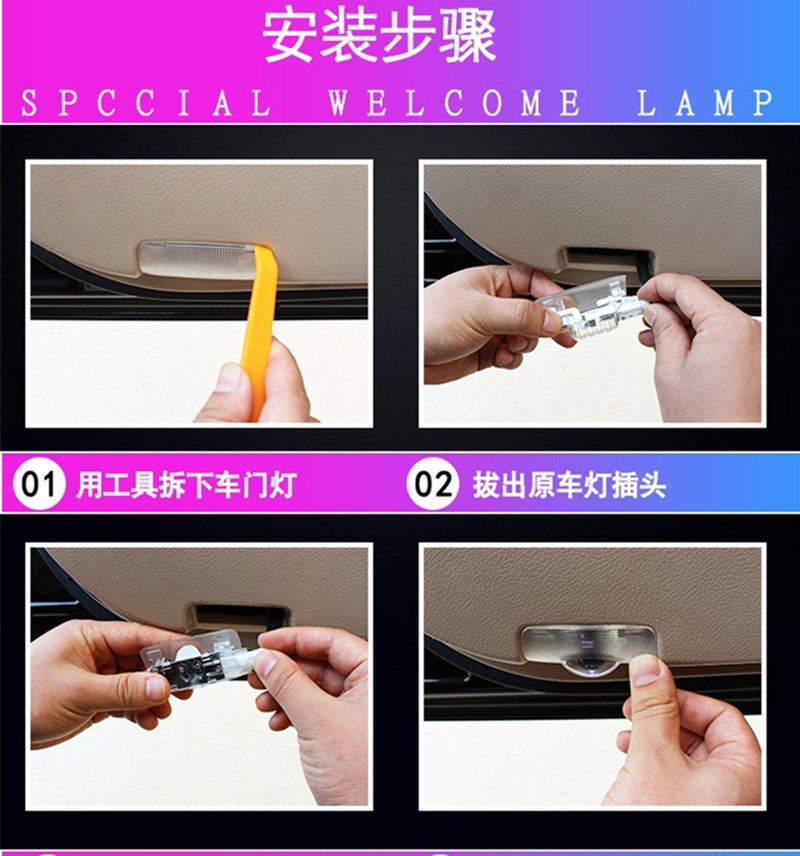 安装步骤

SPCCIAL WELCOME LAMP

01 用工具拆下车门灯

02 拔出原车灯插头