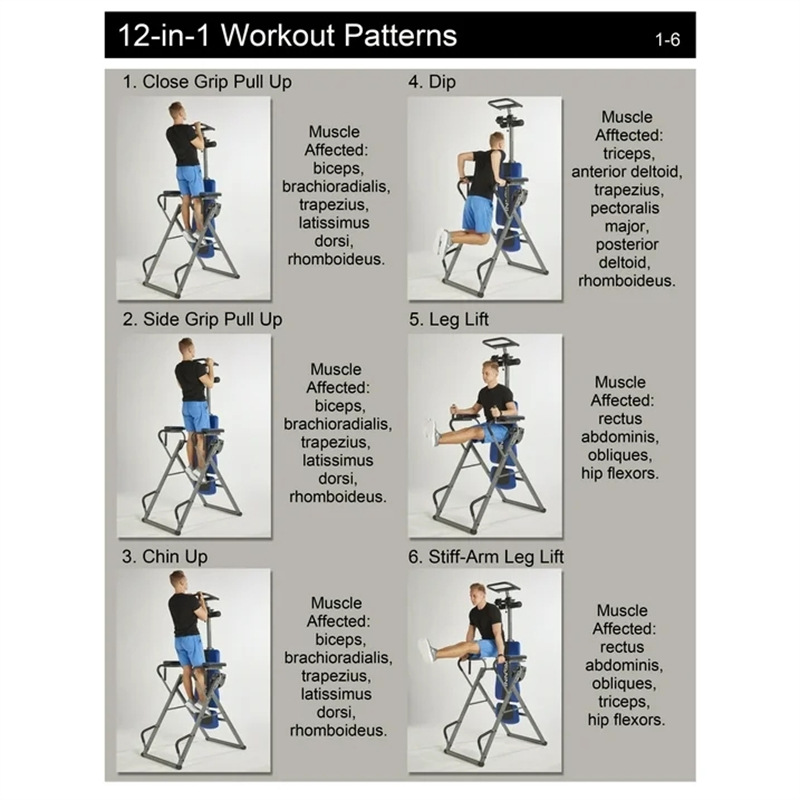 12-in-1 Workout Patterns 1-6

1. Close Grip Pull Up

Muscle Affected: biceps, brachioradialis, trapezius, latissimus dorsi, rhomboideus.

2. Side Grip Pull Up

Muscle Affected: biceps, brachioradialis, trapezius, latissimus dorsi, rhomboideus.

3. Chin Up

Muscle Affected: biceps, brachioradialis, trapezius, latissimus dorsi, rhomboideus.

4. Dip

Muscle Afftected: triceps, anterior deltoid, trapezius, pectoralis major, posterior deltoid, rhomboideus.

5. Leg Lift

Muscle Affected: rectus abdominis, obliques, hip flexors.

6. Stiff-Arm Leg Lift

Muscle Affected: rectus abdominis, obliques, triceps, hip flexors.