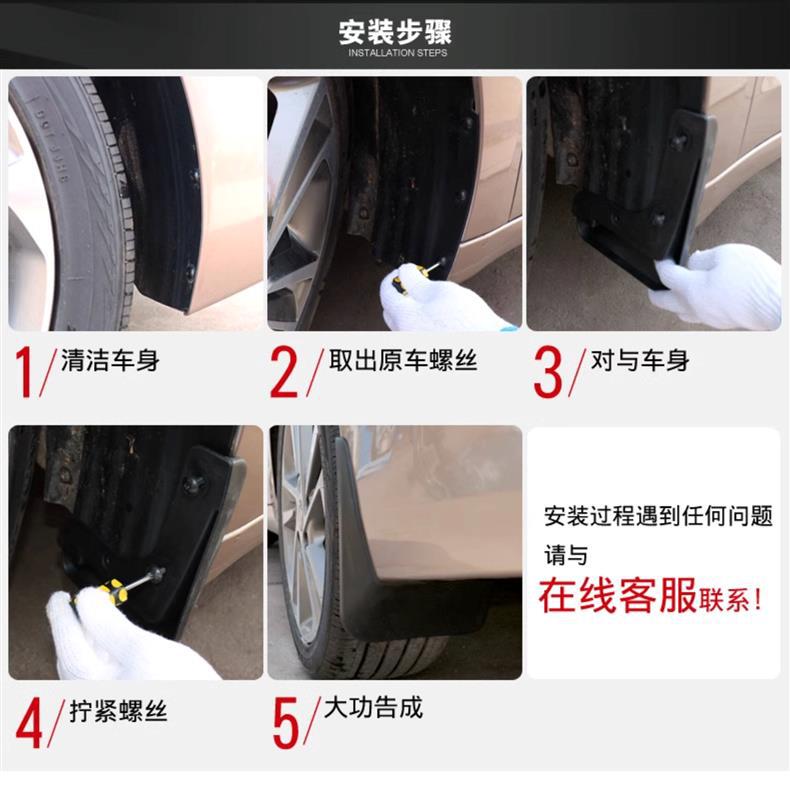 安装步骤
INSTALLATION STEPS

1/ 清洁车身

2/ 取出原车螺丝

3/ 对与车身

4/ 拧紧螺丝

5/ 大功告成

安装过程遇到任何问题
请与
在线客服联系！