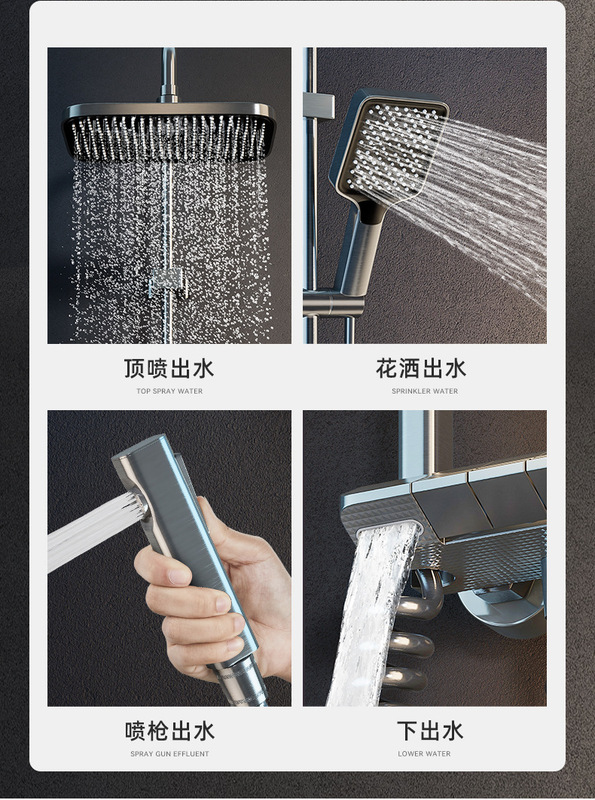 顶喷出水
TOP SPRAY WATER

花洒出水
SPRINKLER WATER

喷枪出水
SPRAY GUN EFFLUENT

下出水
LOWER WATER