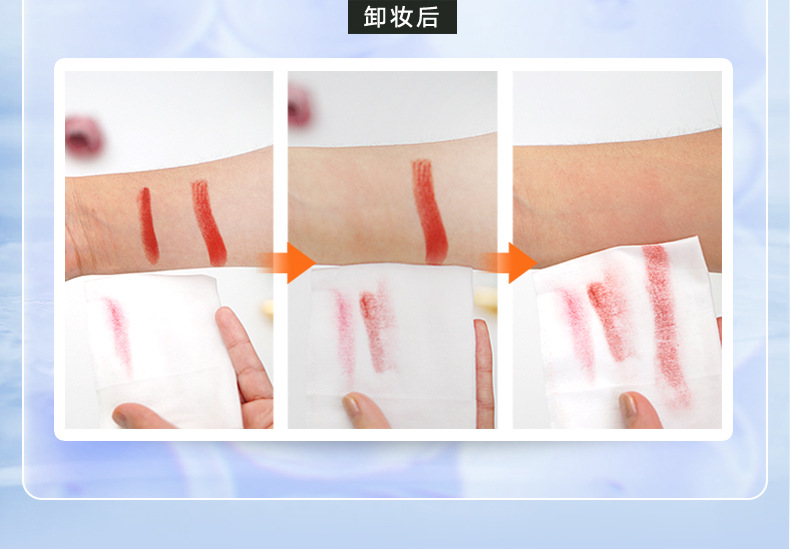 卸妆后