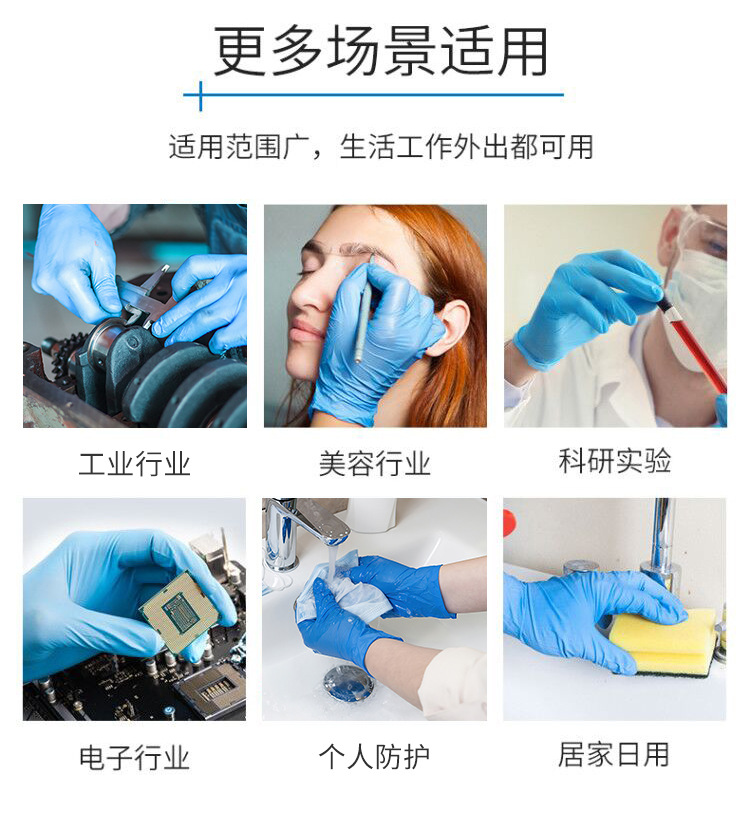 更多场景适用

适用范围广，生活工作外出都可用

工业行业

美容行业

科研实验

电子行业

个人防护

居家日用