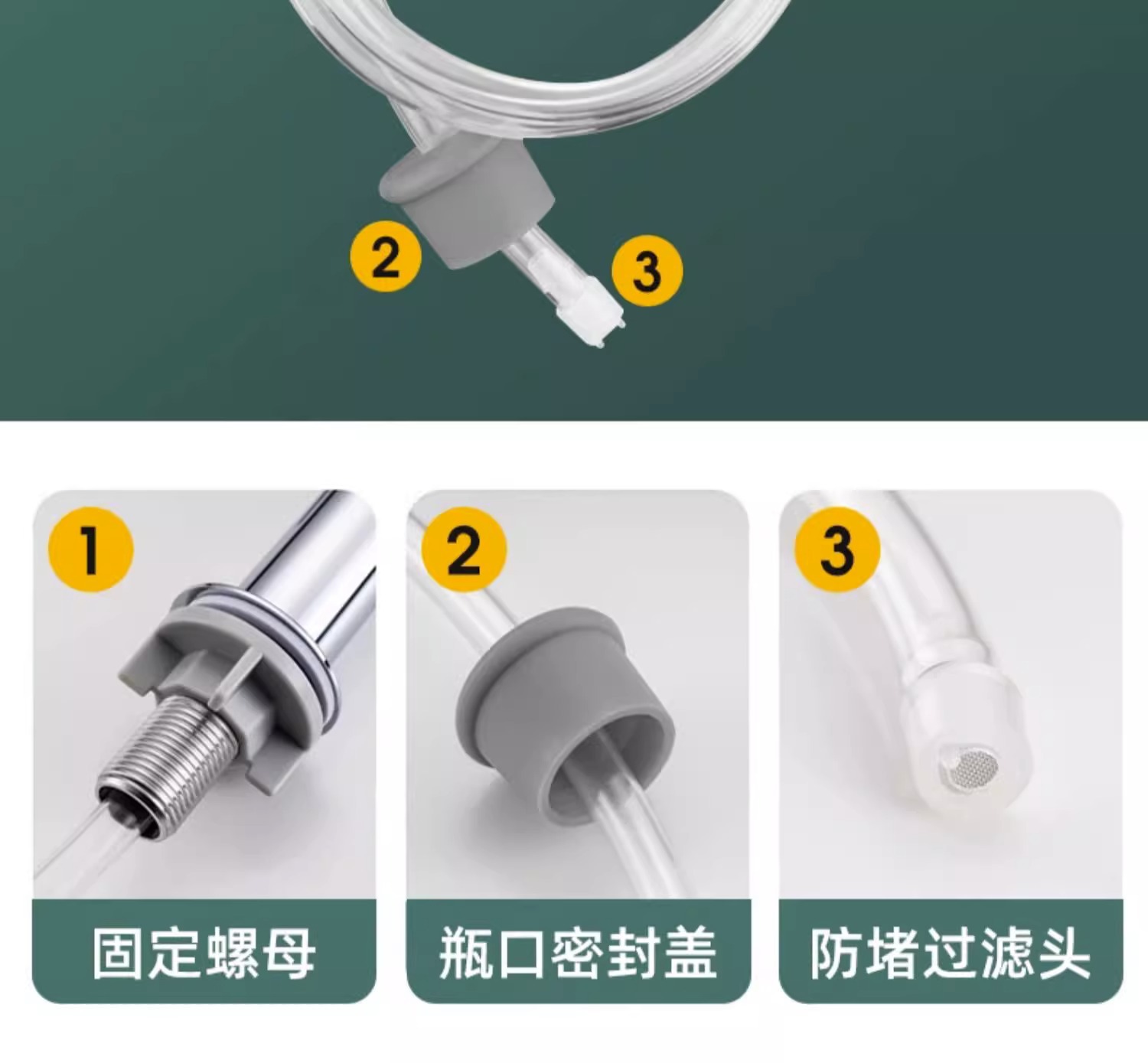 2
3

1
固定螺母

2
瓶口密封盖

3
防堵过滤头