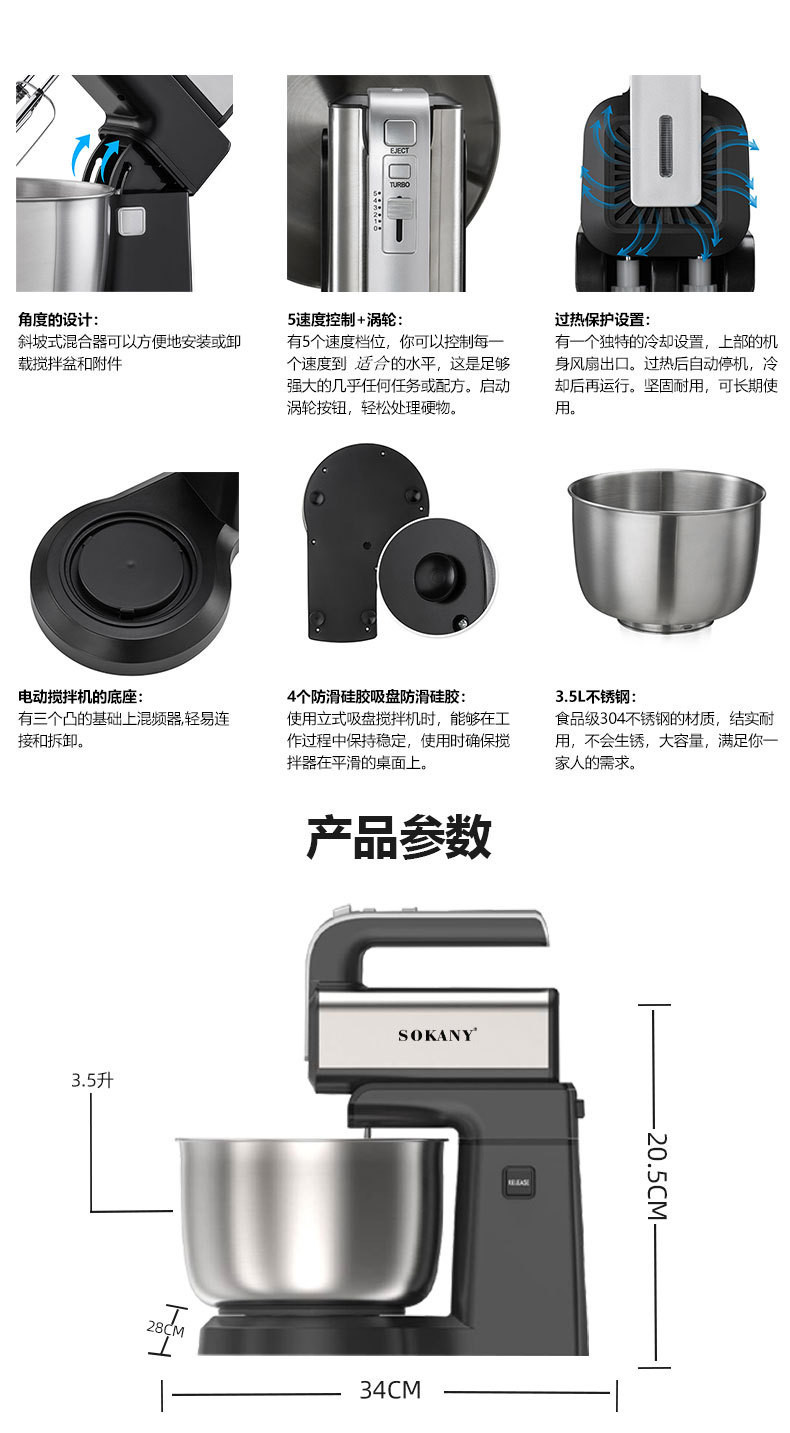 EJECT
TURBO
5
4
3
2
1
0

角度的设计：
斜坡式混合器可以方便地安装或卸载搅拌盆和附件

5速度控制+涡轮：
有5个速度档位，你可以控制每一个速度到 适合的水平，这是足够强大的几乎任何任务或配方。启动涡轮按钮，轻松处理硬物。

过热保护设置：
有一个独特的冷却设置，上部的机身风扇出口。过热后自动停机，冷却后再运行。坚固耐用，可长期使用。

电动搅拌机的底座：
有三个凸的基础上混频器,轻易连接和拆卸。

4个防滑硅胶吸盘防滑硅胶：
使用立式吸盘搅拌机时，能够在工作过程中保持稳定，使用时确保搅拌器在平滑的桌面上。

3.5L不锈钢：
食品级304不锈钢的材质，结实耐用，不会生锈，大容量，满足你一家人的需求。

产品参数

SOKANY
RELEASE
3.5升
20.5CM
28CM
34CM