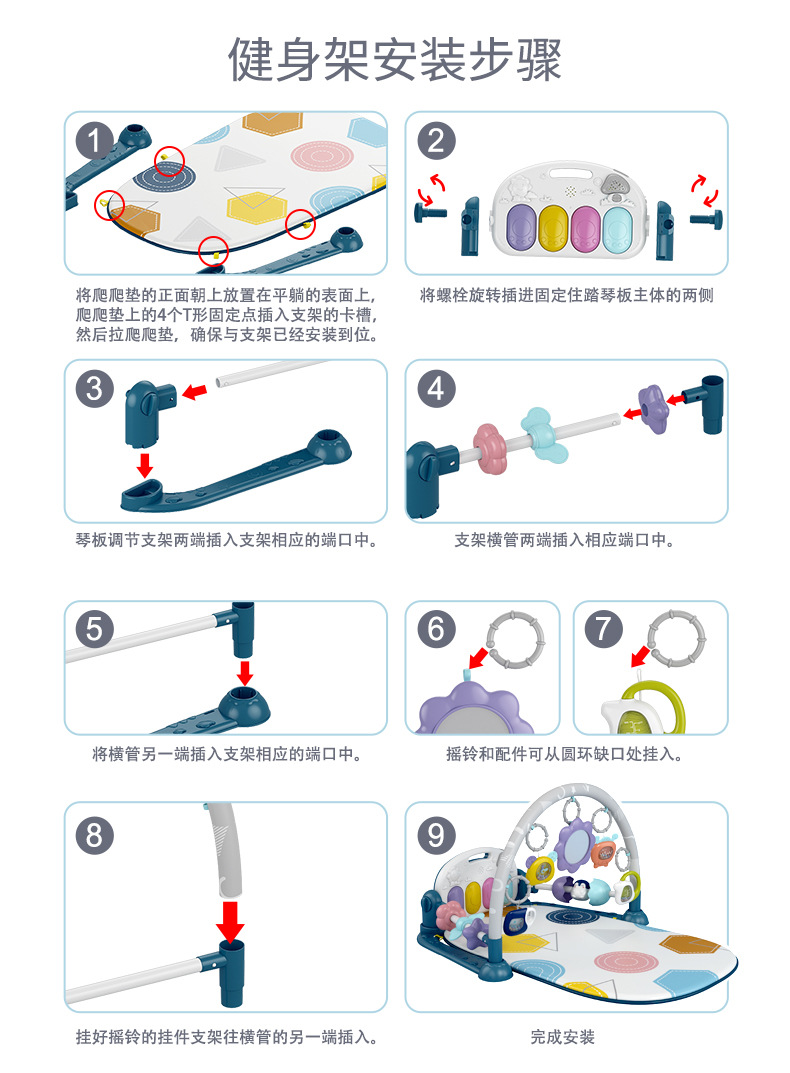 健身架安装步骤

1

将爬爬垫的正面朝上放置在平躺的表面上，爬爬垫上的4个T形固定点插入支架的卡槽，然后拉爬爬垫，确保与支架已经安装到位。

2

将螺栓旋转插进固定住踏琴板主体的两侧

3

琴板调节支架两端插入支架相应的端口中。

4

支架横管两端插入相应端口中。

5

将横管另一端插入支架相应的端口中。

6

7

摇铃和配件可从圆环缺口处挂入。

8

挂好摇铃的挂件支架往横管的另一端插入。

9

完成安装