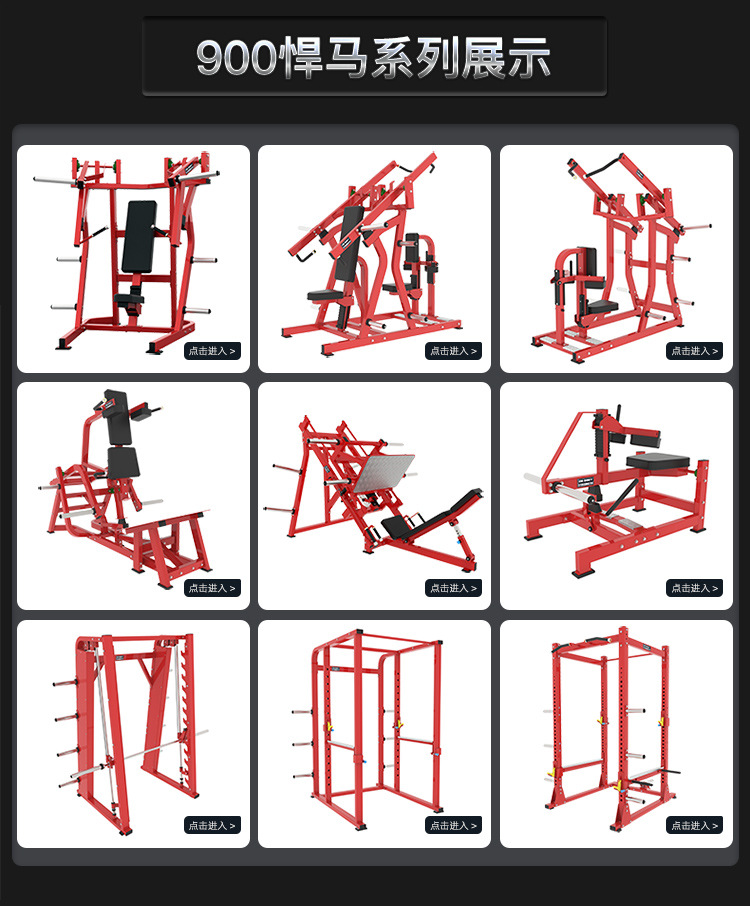 900悍马系列展示

点击进入 >

点击进入 >

点击进入 >

点击进入 >

点击进入 >

点击进入 >

点击进入 >

点击进入 >

点击进入 >