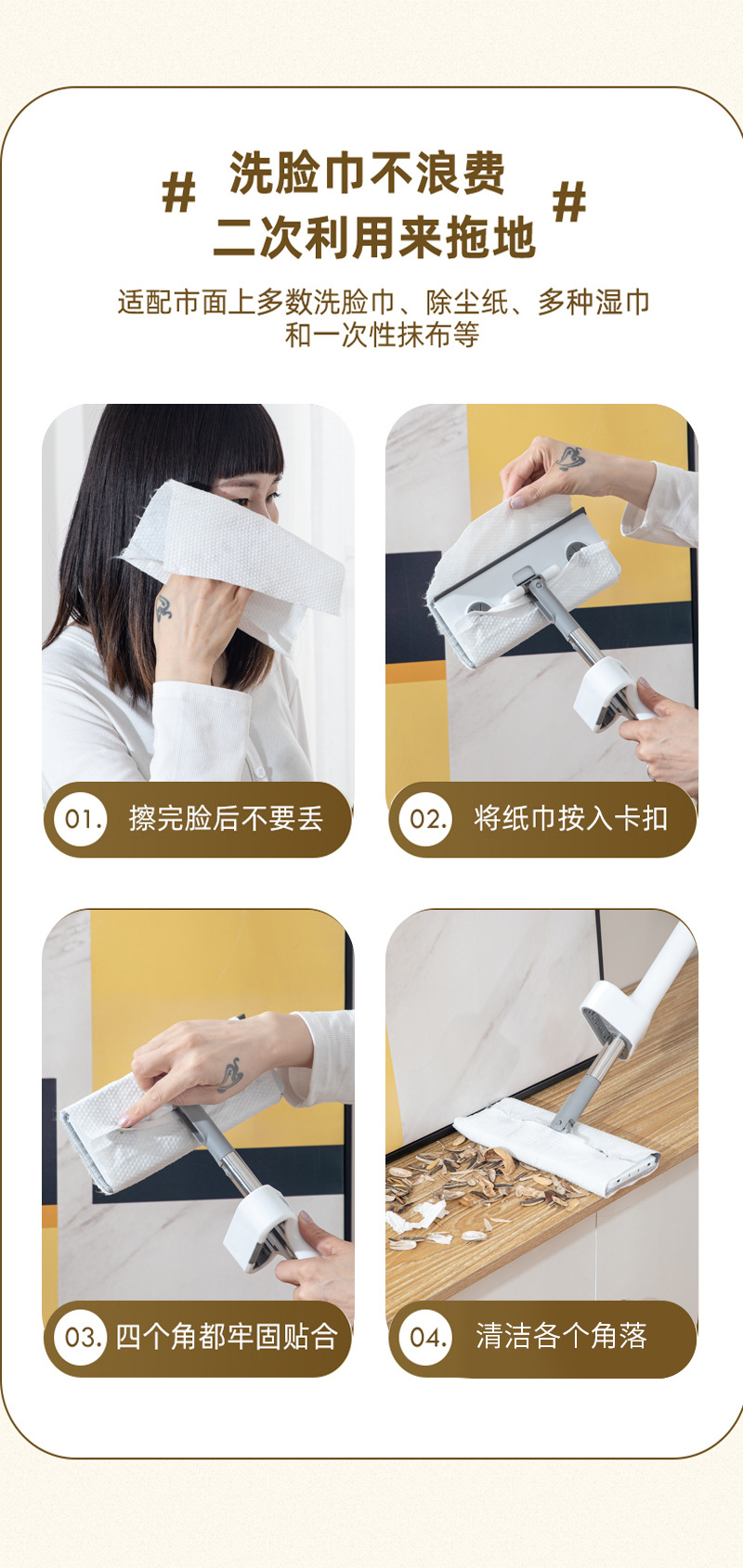 # 洗脸巾不浪费
二次利用来拖地 #

适配市面上多数洗脸巾、除尘纸、多种湿巾和一次性抹布等

01. 擦完脸后不要丢

02. 将纸巾按入卡扣

03. 四个角都牢固贴合

04. 清洁各个角落