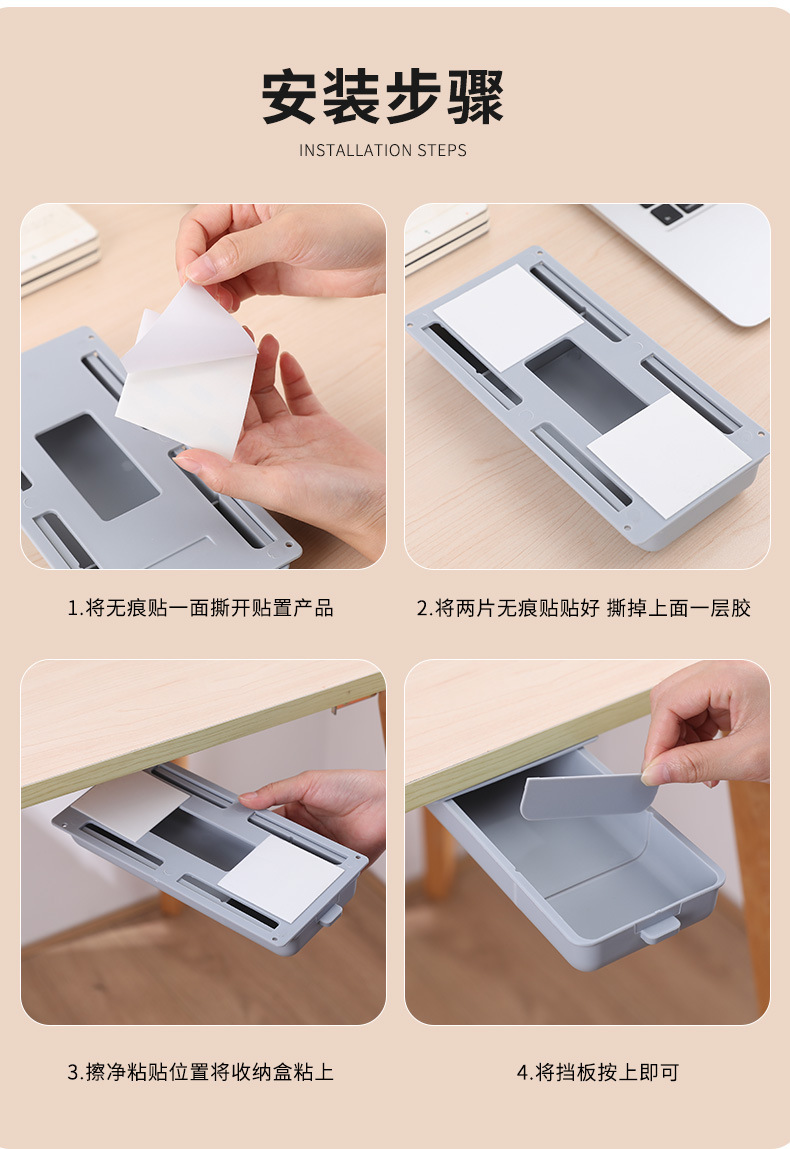 安装步骤

INSTALLATION STEPS

1.将无痕贴一面撕开贴置产品

2.将两片无痕贴贴好 撕掉上面一层胶

3.擦净粘贴位置将收纳盒粘上

4.将挡板按上即可