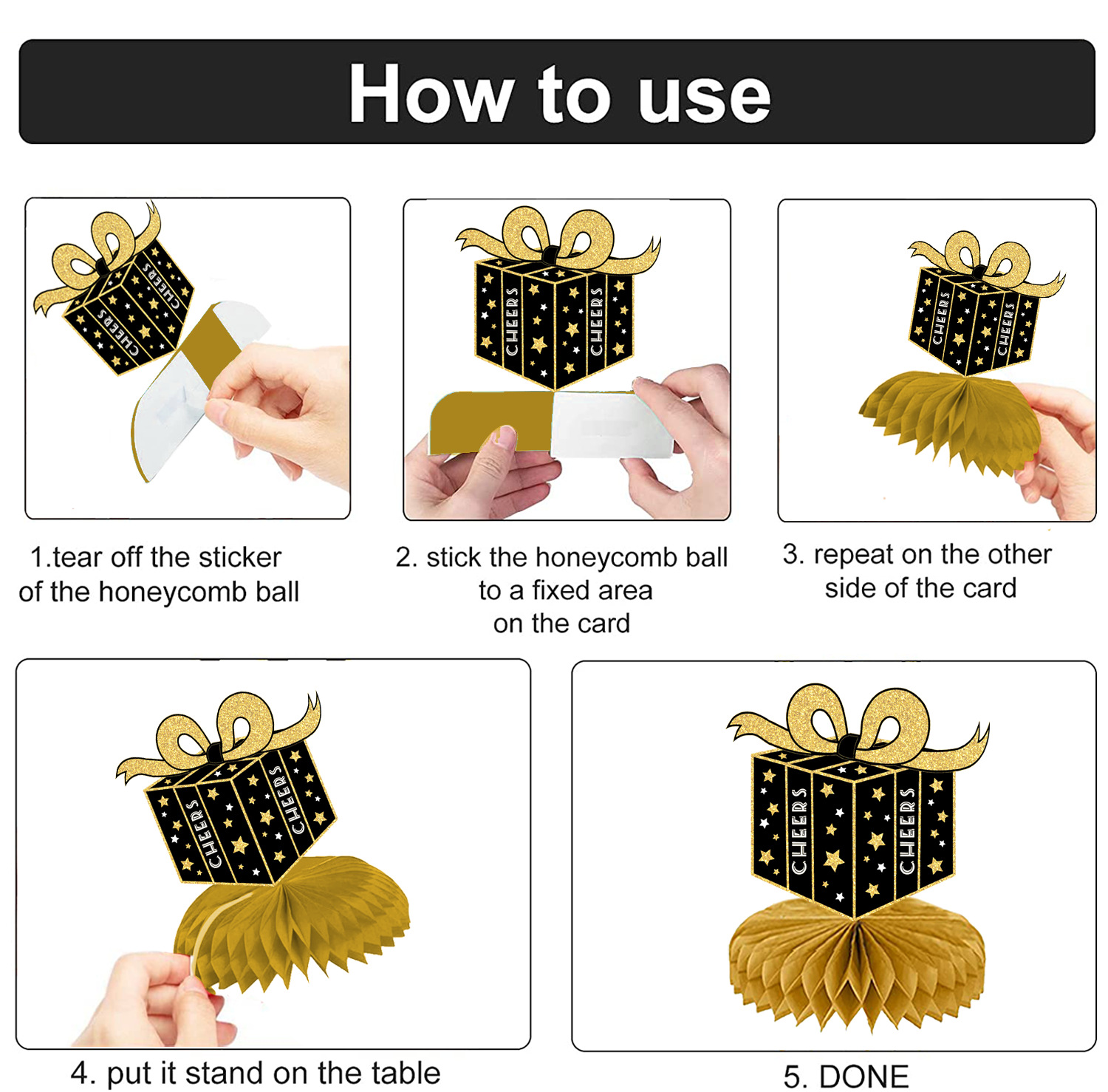 How to use

CHEERS CHEERS

1.tear off the sticker of the honeycomb ball

CHEERS CHEERS

2. stick the honeycomb ball to a fixed area on the card

CHEERS CHEERS

3. repeat on the other side of the card

CHEERS CHEERS

4. put it stand on the table

CHEERS CHEERS

5. DONE