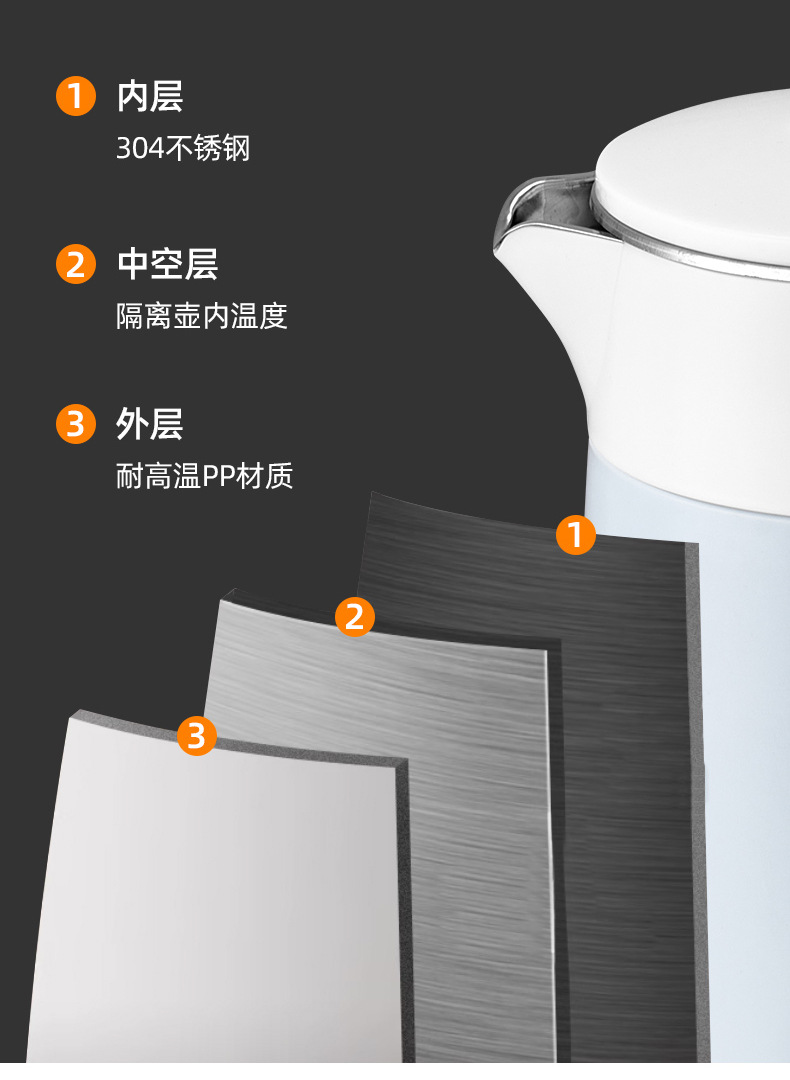 1 内层
304不锈钢

2 中空层
隔离壶内温度

3 外层
耐高温PP材质

1

2

3