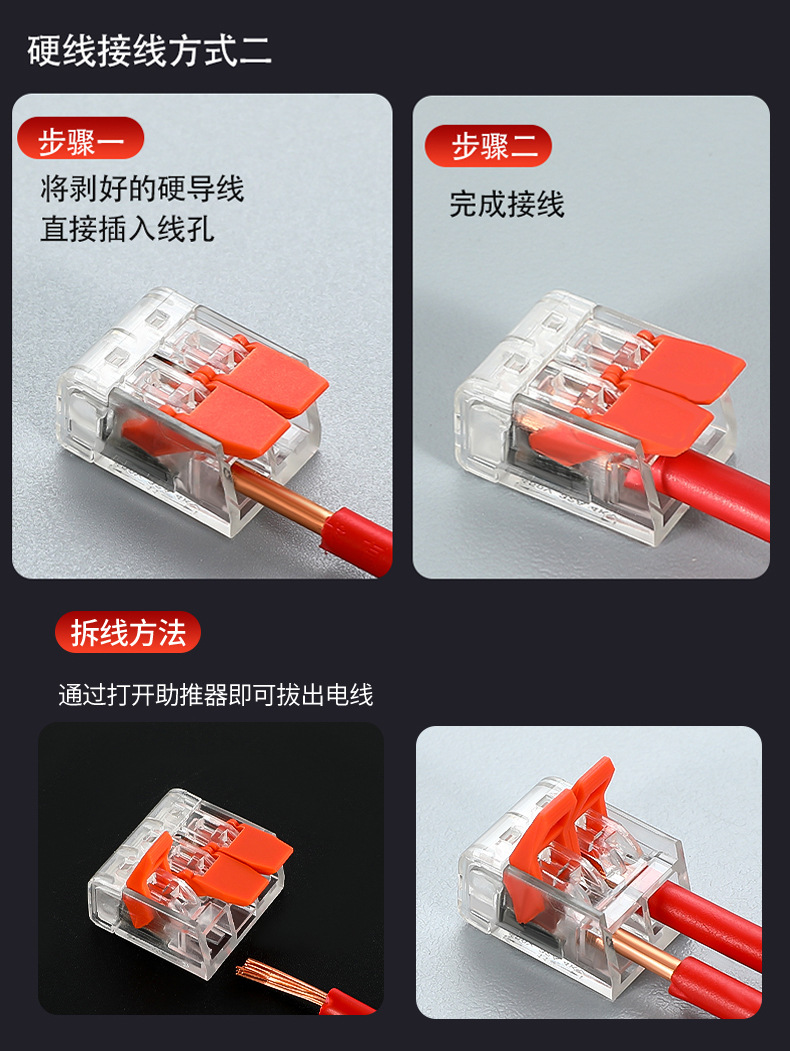 硬线接线方式二

步骤一

将剥好的硬导线
直接插入线孔

步骤二

完成接线

拆线方法

通过打开助推器即可拔出电线