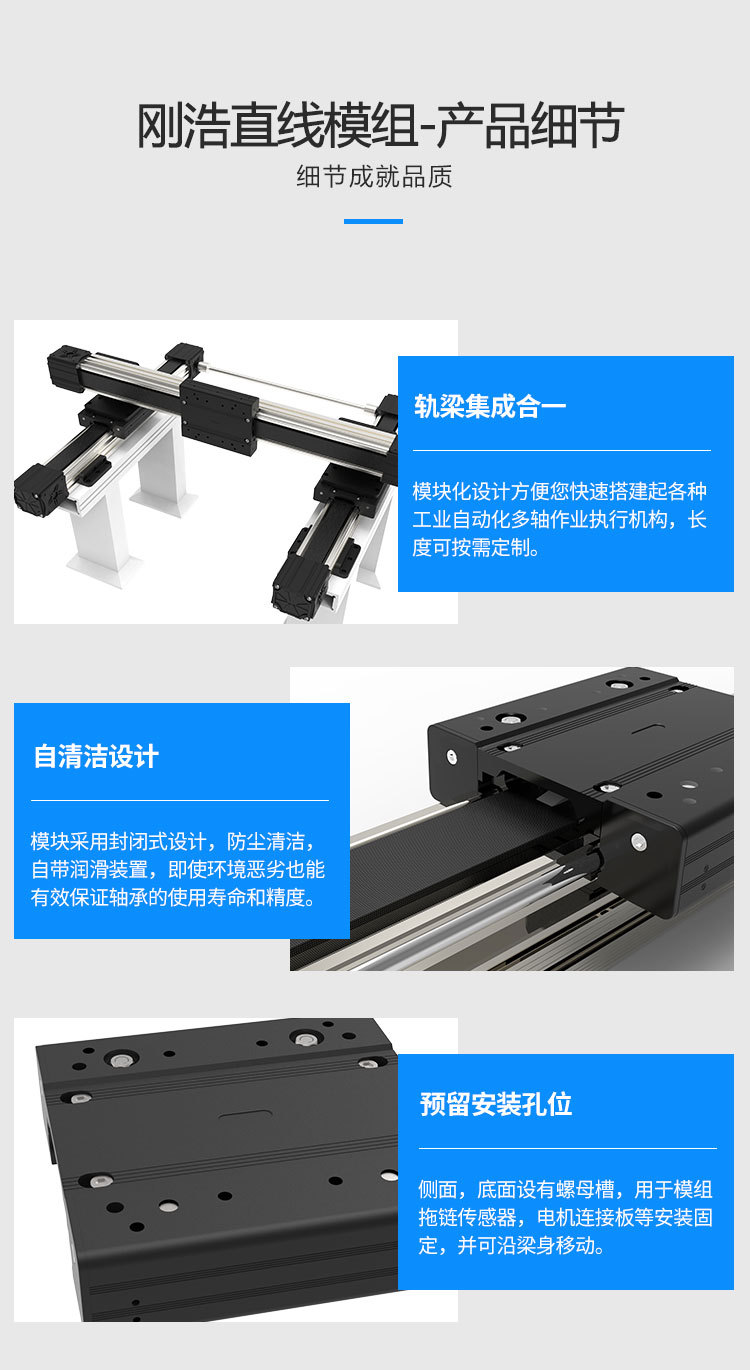 刚浩直线模组-产品细节

细节成就品质

轨梁集成合一

模块化设计方便您快速搭建起各种工业自动化多轴作业执行机构，长度可按需定制。

自清洁设计

模块采用封闭式设计，防尘清洁，自带润滑装置，即使环境恶劣也能有效保证轴承的使用寿命和精度。

预留安装孔位

侧面，底面设有螺母槽，用于模组拖链传感器，电机连接板等安装固定，并可沿梁身移动。