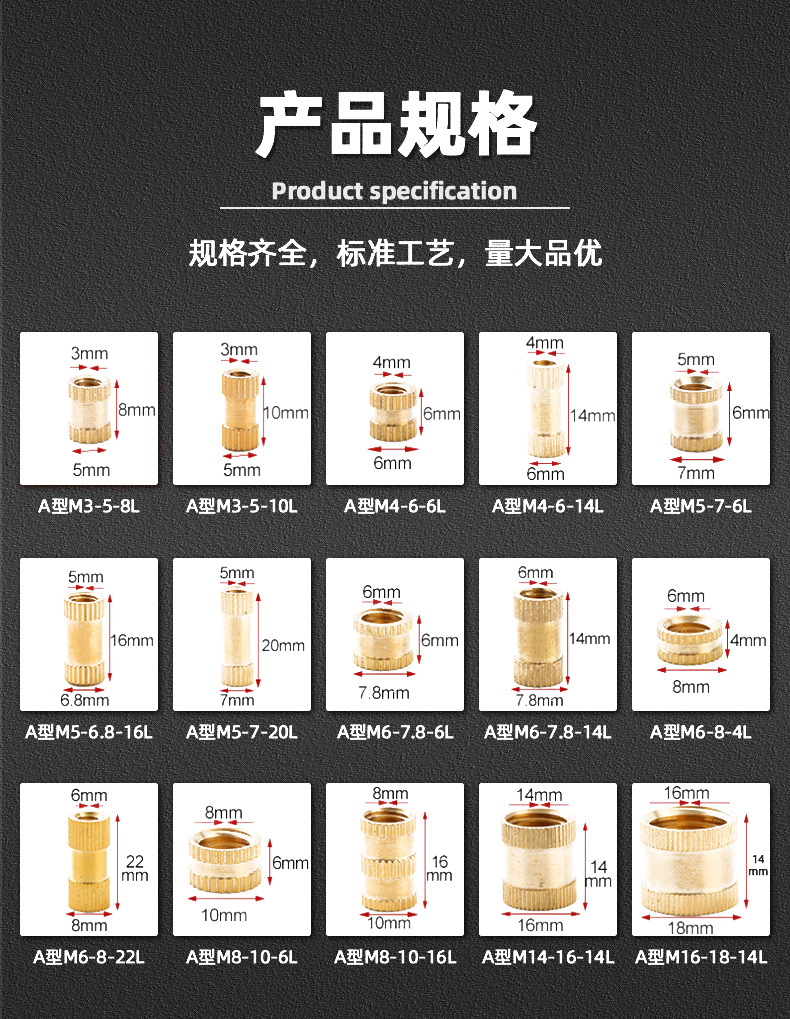 产品规格

Product specification

规格齐全，标准工艺，量大品优

3mm 8mm 5mm
A型M3-5-8L

3mm 10mm 5mm
A型M3-5-10L

4mm 6mm 6mm
A型M4-6-6L

4mm 14mm 6mm
A型M4-6-14L

5mm 6mm 7mm
A型M5-7-6L

5mm 16mm 6.8mm
A型M5-6.8-16L

5mm 20mm 7mm
A型M5-7-20L

6mm 6mm 7.8mm
A型M6-7.8-6L

6mm 14mm 7.8mm
A型M6-7.8-14L

6mm 4mm 8mm
A型M6-8-4L

6mm 22 mm 8mm
A型M6-8-22L

8mm 6mm 10mm
A型M8-10-6L

8mm 16 mm 10mm
A型M8-10-16L

14mm 14 mm 16mm
A型M14-16-14L

16mm 14 mm 18mm
A型M16-18-14L