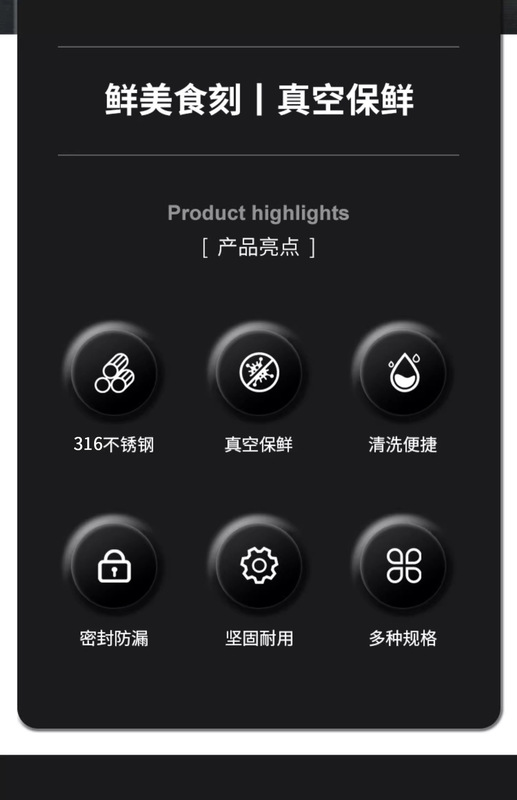 鲜美食刻丨真空保鲜

Product highlights
[ 产品亮点 ]

316不锈钢

真空保鲜

清洗便捷

密封防漏

坚固耐用

多种规格