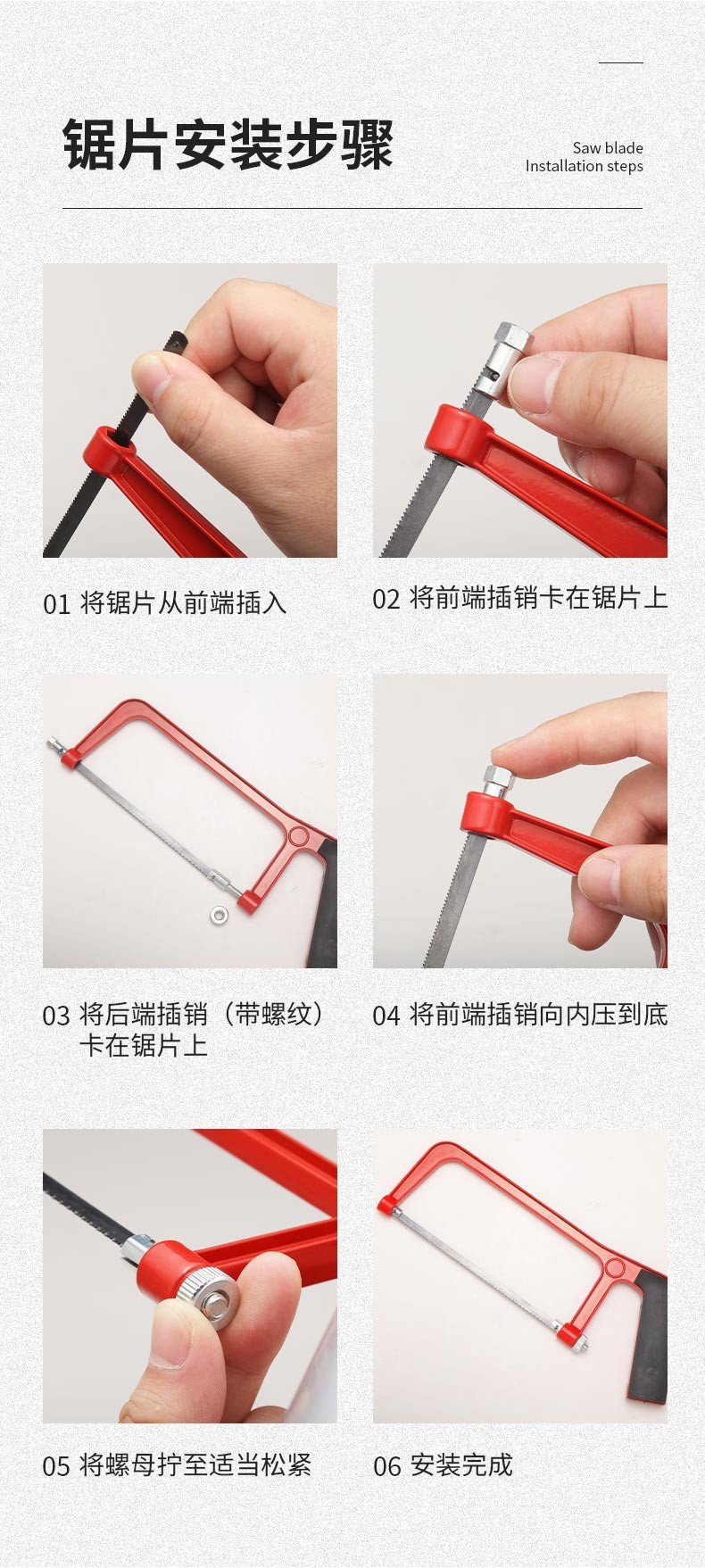 锯片安装步骤

Saw blade
Installation steps

01 将锯片从前端插入

02 将前端插销卡在锯片上

03 将后端插销（带螺纹）卡在锯片上

04 将前端插销向内压到底

05 将螺母拧至适当松紧

06 安装完成