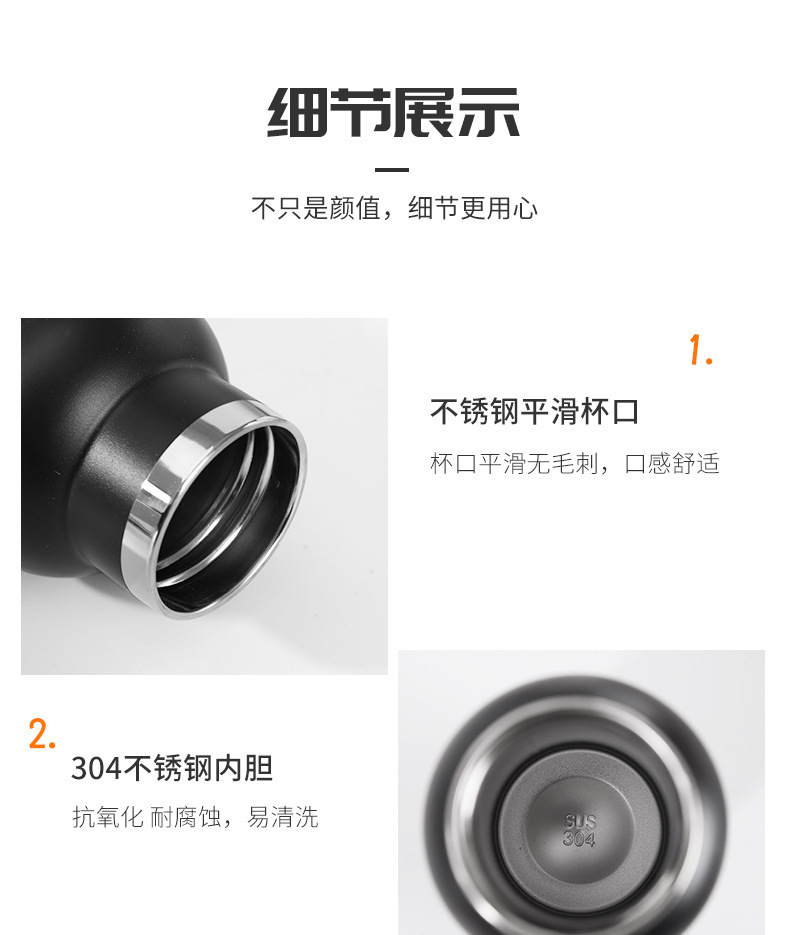 细节展示

不只是颜值，细节更用心

1.

不锈钢平滑杯口

杯口平滑无毛刺，口感舒适

2.

304不锈钢内胆

抗氧化 耐腐蚀，易清洗

SUS
304