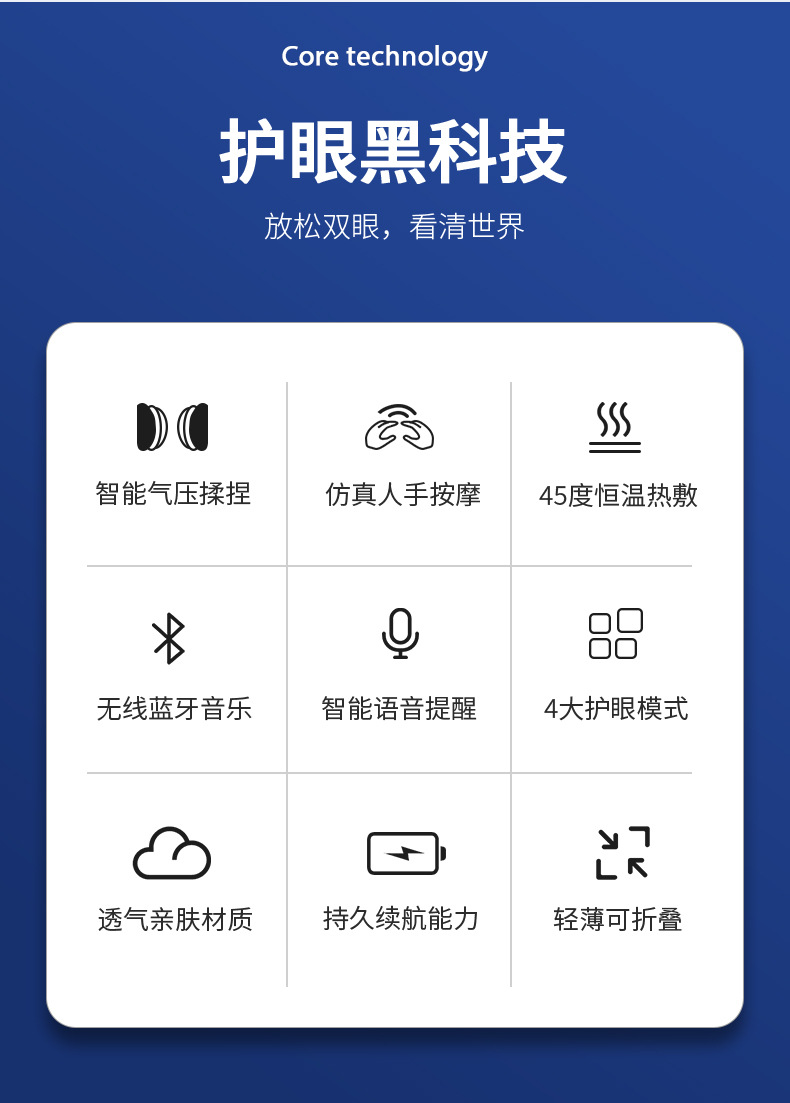 Core technology

护眼黑科技

放松双眼，看清世界

智能气压揉捏

仿真人手按摩

45度恒温热敷

无线蓝牙音乐

智能语音提醒

4大护眼模式

透气亲肤材质

持久续航能力

轻薄可折叠