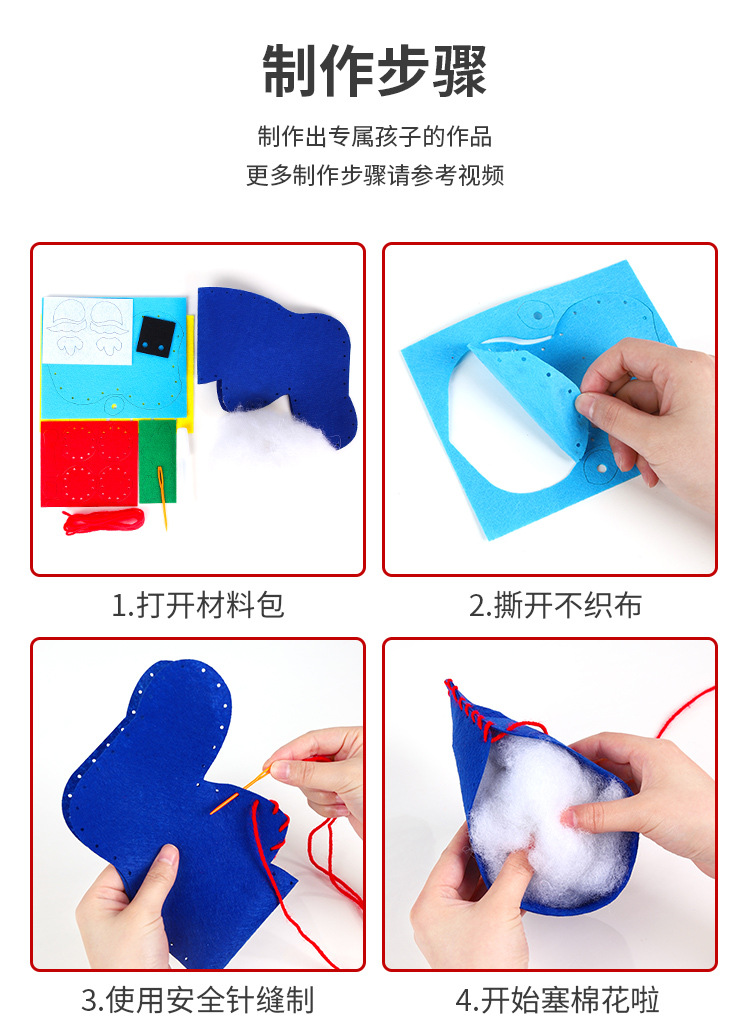 制作步骤

制作出专属孩子的作品
更多制作步骤请参考视频

1.打开材料包

2.撕开不织布

3.使用安全针缝制

4.开始塞棉花啦