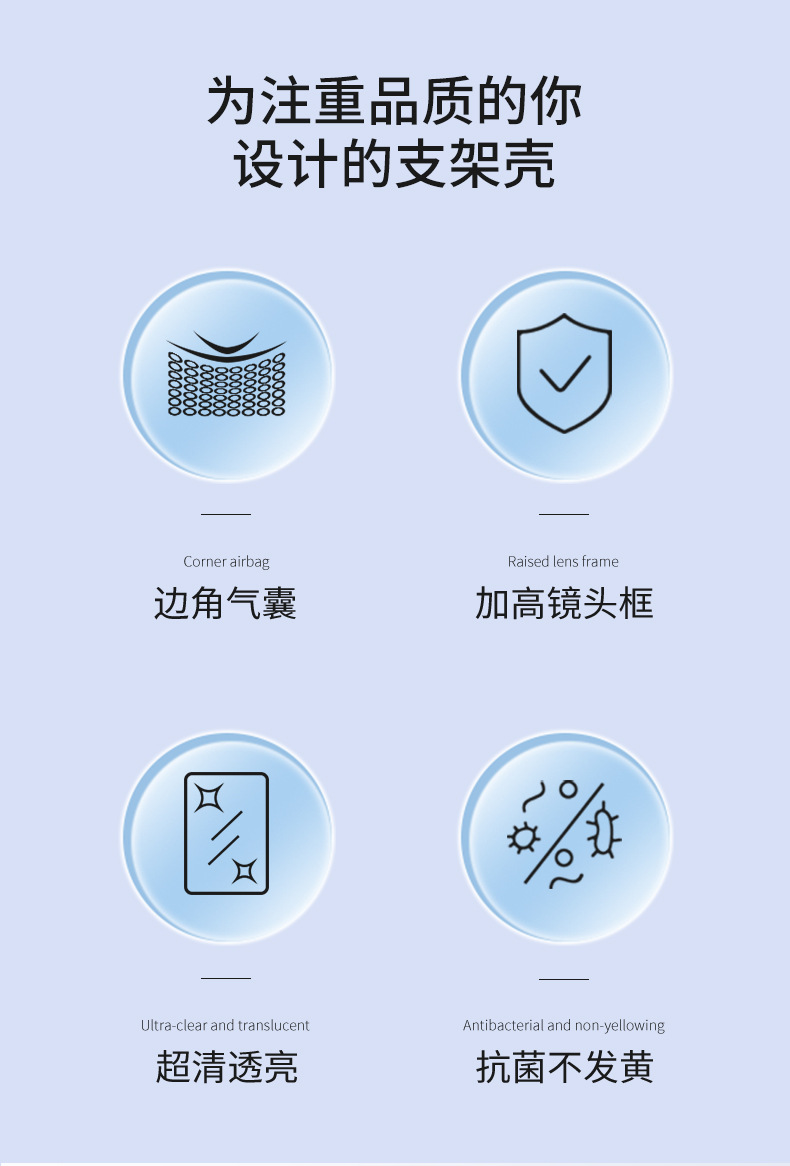 为注重品质的你
设计的支架壳

Corner airbag
边角气囊

Raised lens frame
加高镜头框

Ultra-clear and translucent
超清透亮

Antibacterial and non-yellowing
抗菌不发黄