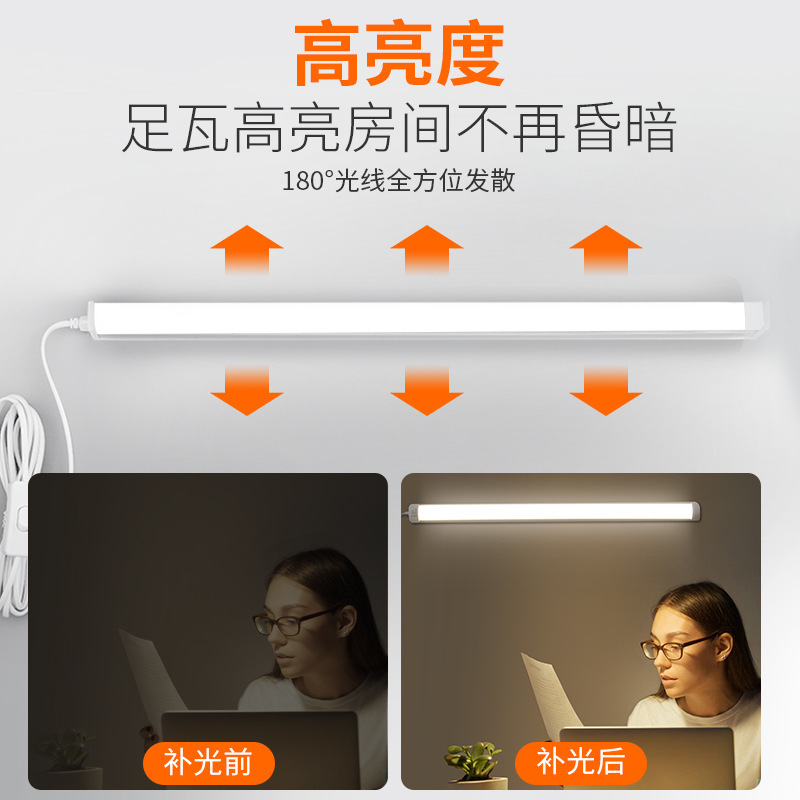 高亮度

足瓦高亮房间不再昏暗

180°光线全方位发散

补光前

补光后