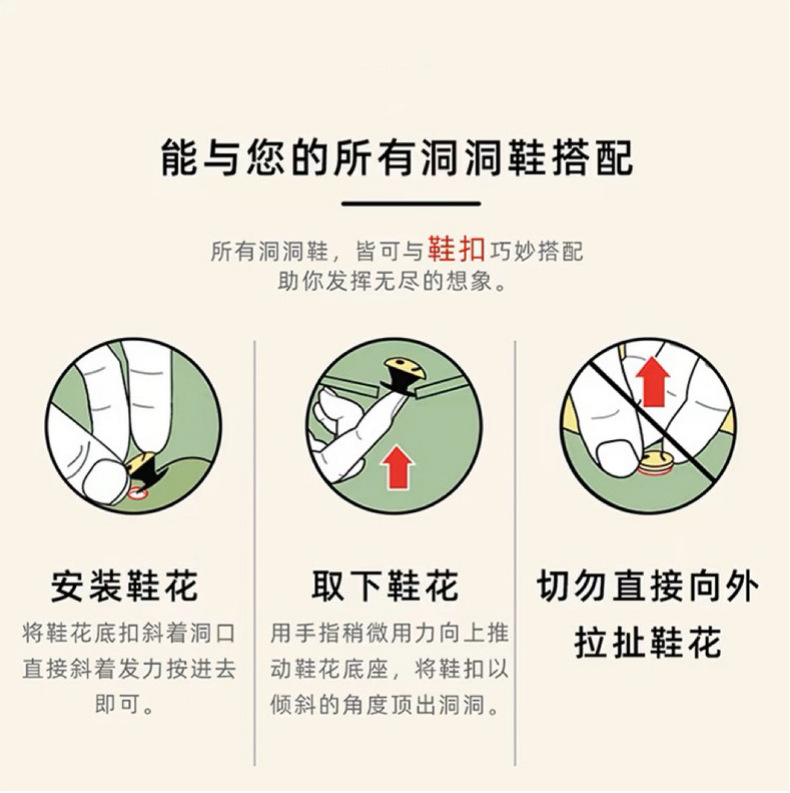 能与您的所有洞洞鞋搭配

所有洞洞鞋，皆可与鞋扣巧妙搭配
助你发挥无尽的想象。

安装鞋花
将鞋花底扣斜着洞口直接斜着发力按进去即可。

取下鞋花
用手指稍微用力向上推动鞋花底座，将鞋扣以倾斜的角度顶出洞洞。

切勿直接向外拉扯鞋花