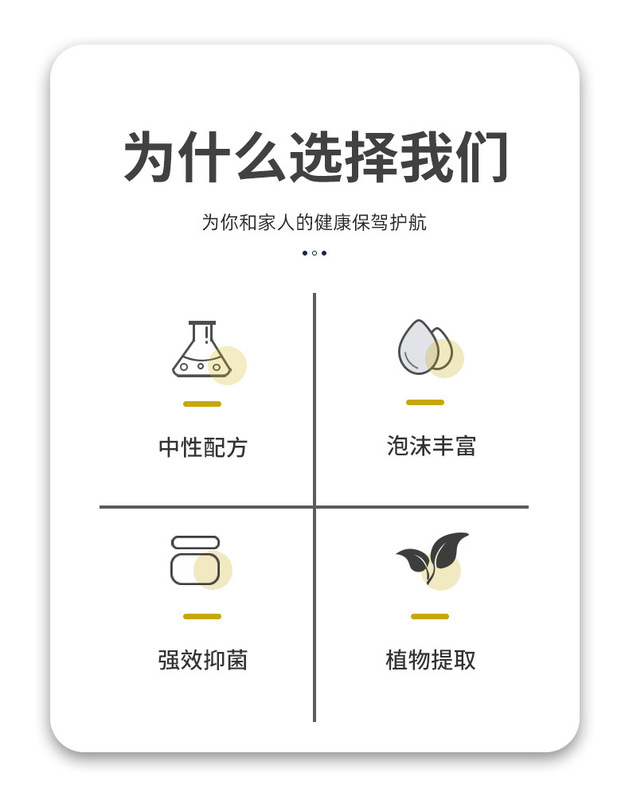 为什么选择我们

为你和家人的健康保驾护航

中性配方

泡沫丰富

强效抑菌

植物提取