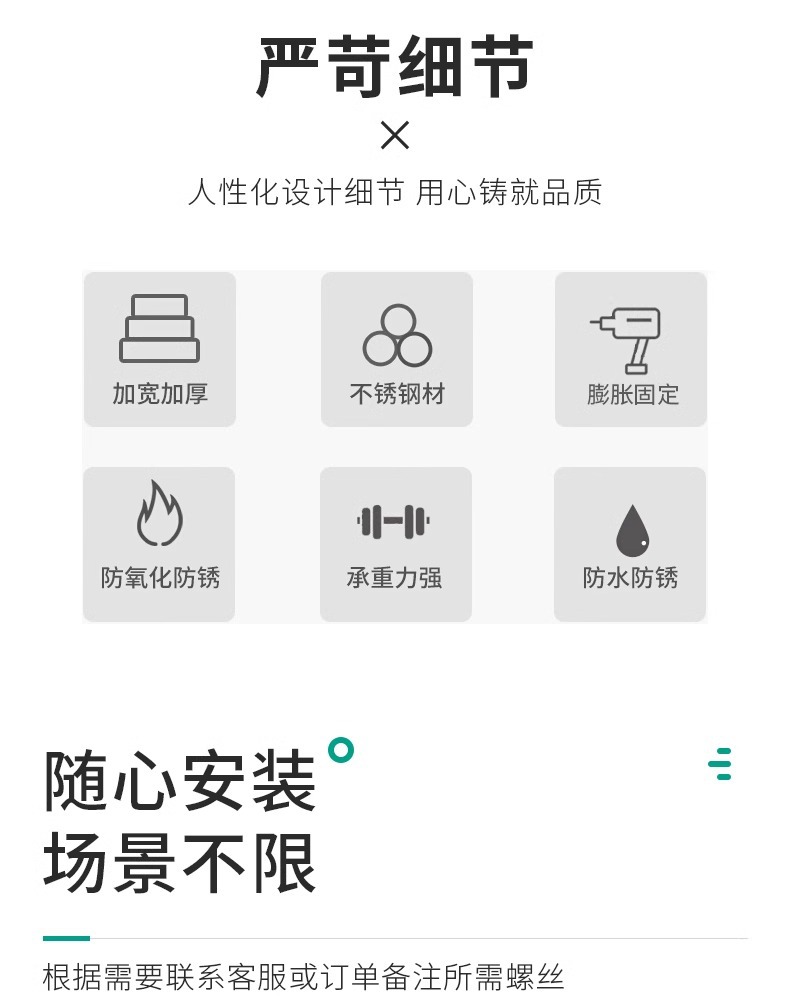 严苛细节

×

人性化设计细节 用心铸就品质

加宽加厚

不锈钢材

膨胀固定

防氧化防锈

承重力强

防水防锈

随心安装
场景不限

根据需要联系客服或订单备注所需螺丝